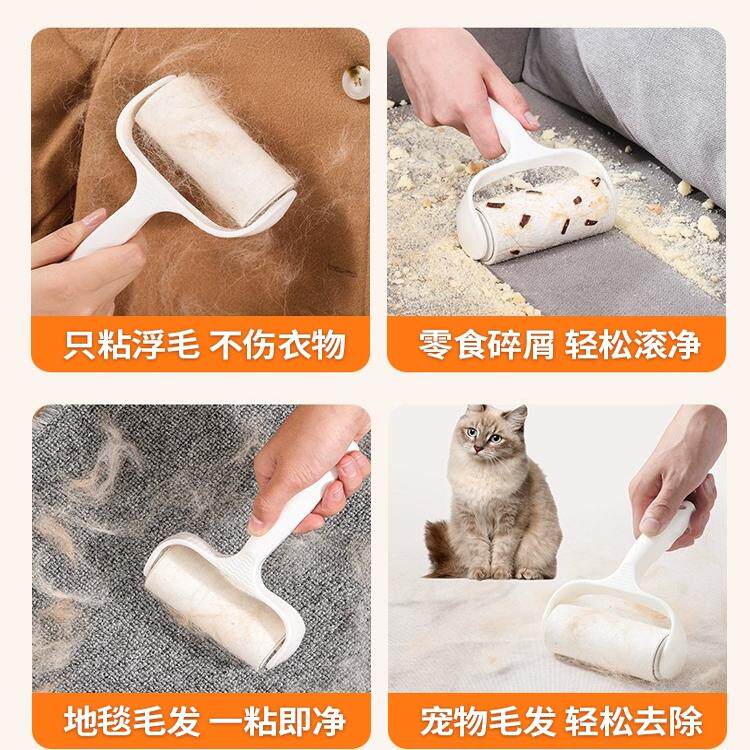 只粘浮毛 不伤衣物

零食碎屑 轻松滚净

地毯毛发 一粘即净

宠物毛发 轻松去除