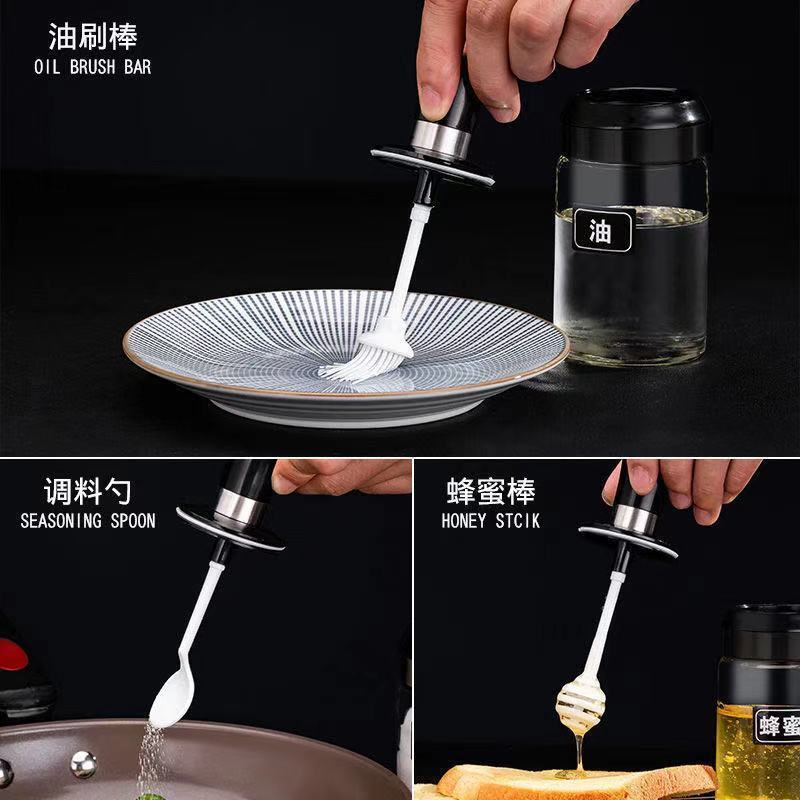 油刷棒
OIL BRUSH BAR

油

调料勺
SEASONING SPOON

蜂蜜棒
HONEY STCIK

蜂蜜