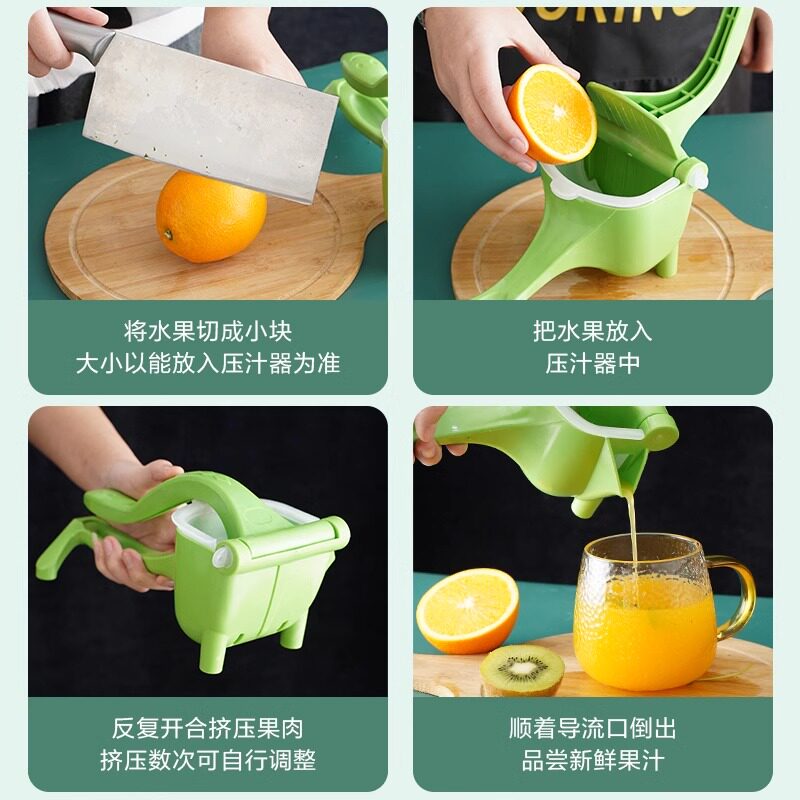 将水果切成小块
大小以能放入压汁器为准

把水果放入
压汁器中

反复开合挤压果肉
挤压数次可自行调整

顺着导流口倒出
品尝新鲜果汁