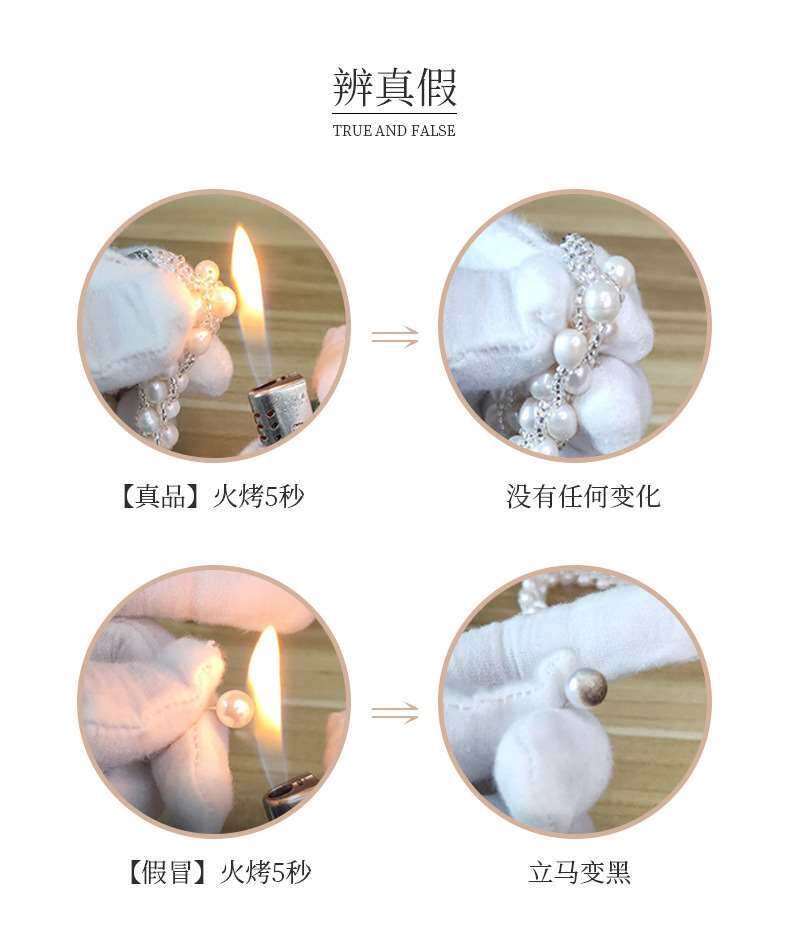 辨真假

TRUE AND FALSE

【真品】火烤5秒

没有任何变化

【假冒】火烤5秒

立马变黑