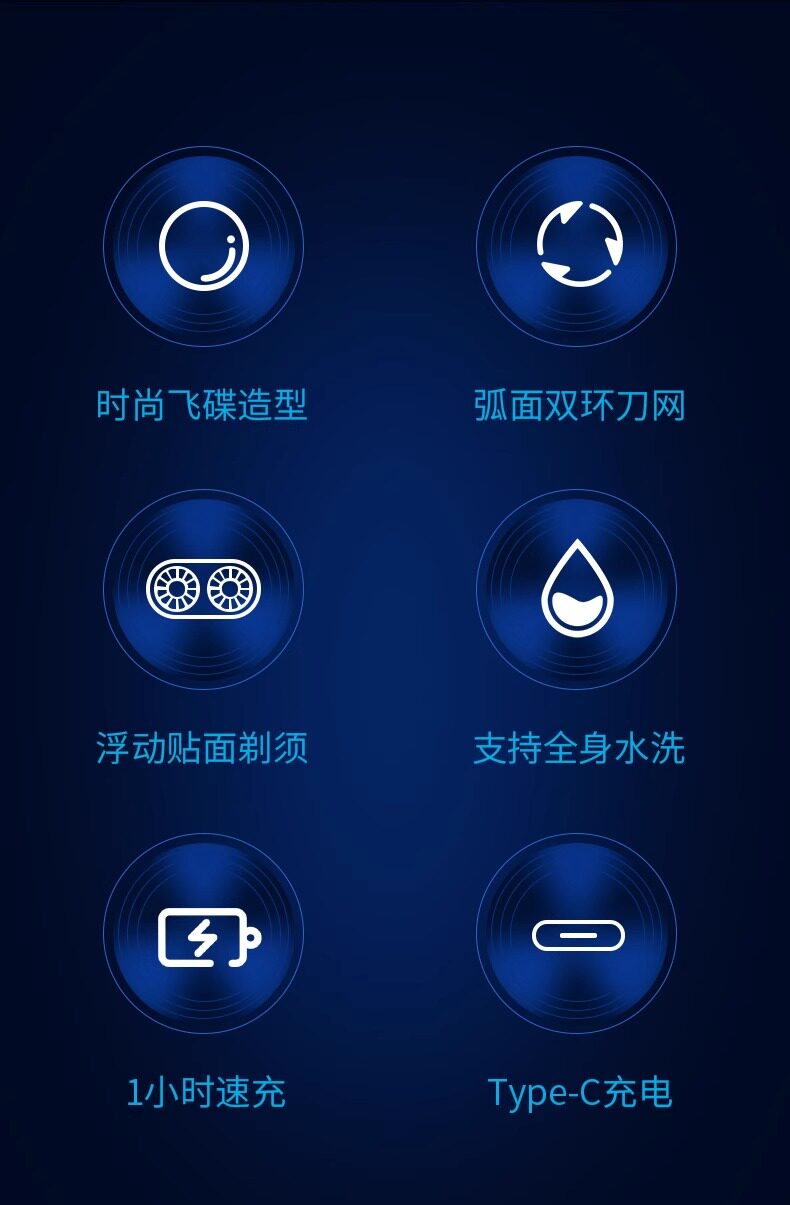 时尚飞碟造型

弧面双环刀网

浮动贴面剃须

支持全身水洗

1小时速充

Type-C充电