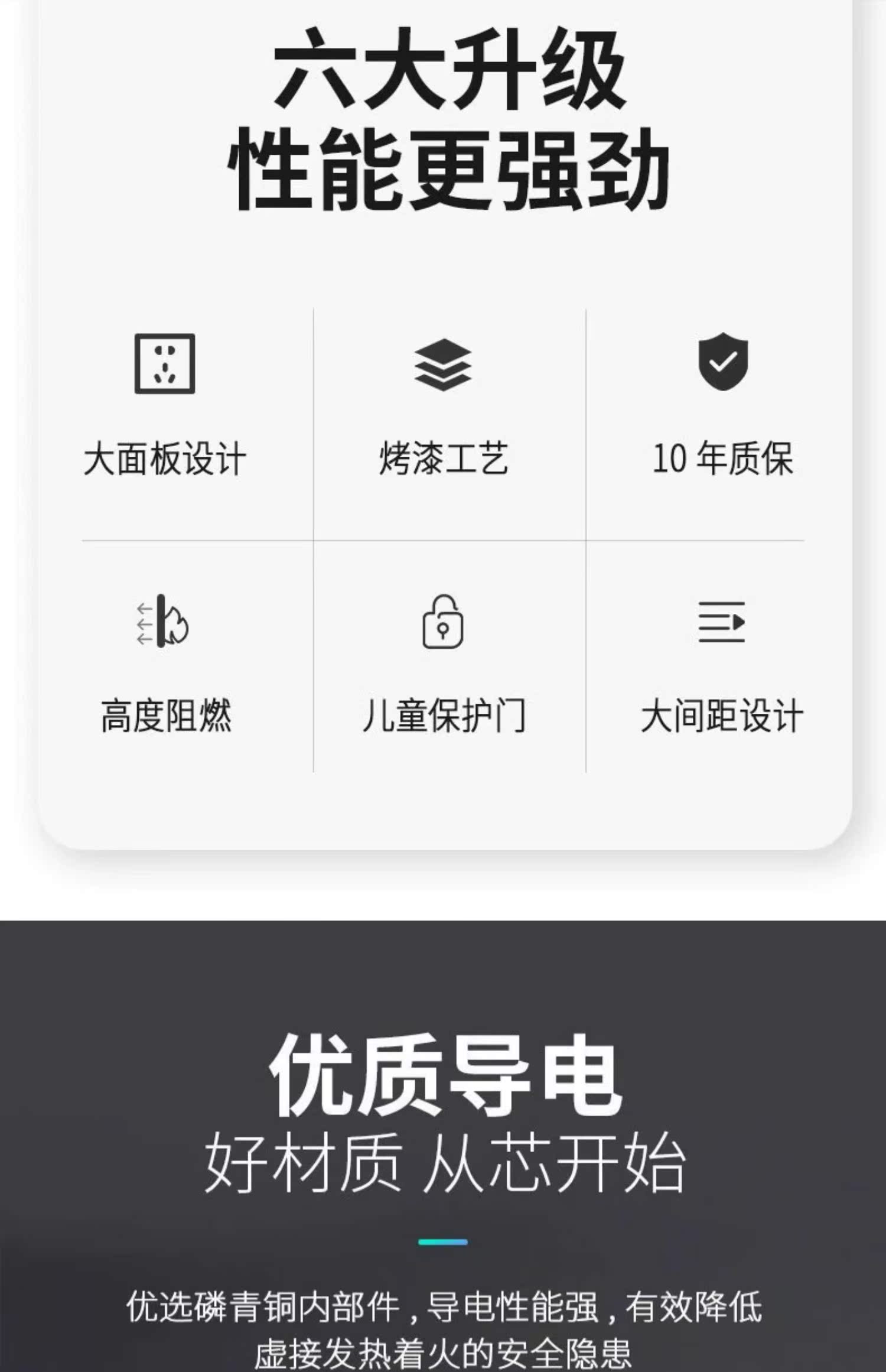 六大升级
性能更强劲

大面板设计

烤漆工艺

10年质保

高度阻燃

儿童保护门

大间距设计

优质导电
好材质 从芯开始

优选磷青铜内部件，导电性能强，有效降低虚接发热着火的安全隐患