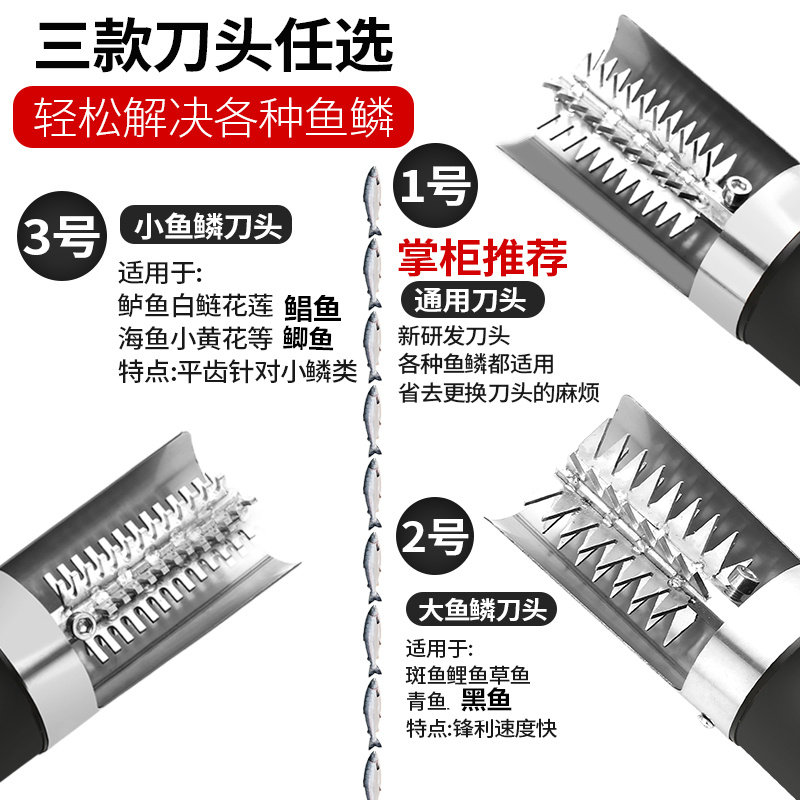 三款刀头任选

轻松解决各种鱼鳞

3号

小鱼鳞刀头

适用于:
鲈鱼白鲢花莲 鲳鱼
海鱼小黄花等 鲫鱼
特点:平齿针对小鳞类

1号

掌柜推荐

通用刀头

新研发刀头
各种鱼鳞都适用
省去更换刀头的麻烦

2号

大鱼鳞刀头

适用于:
斑鱼鲤鱼草鱼
青鱼. 黑鱼
特点:锋利速度快