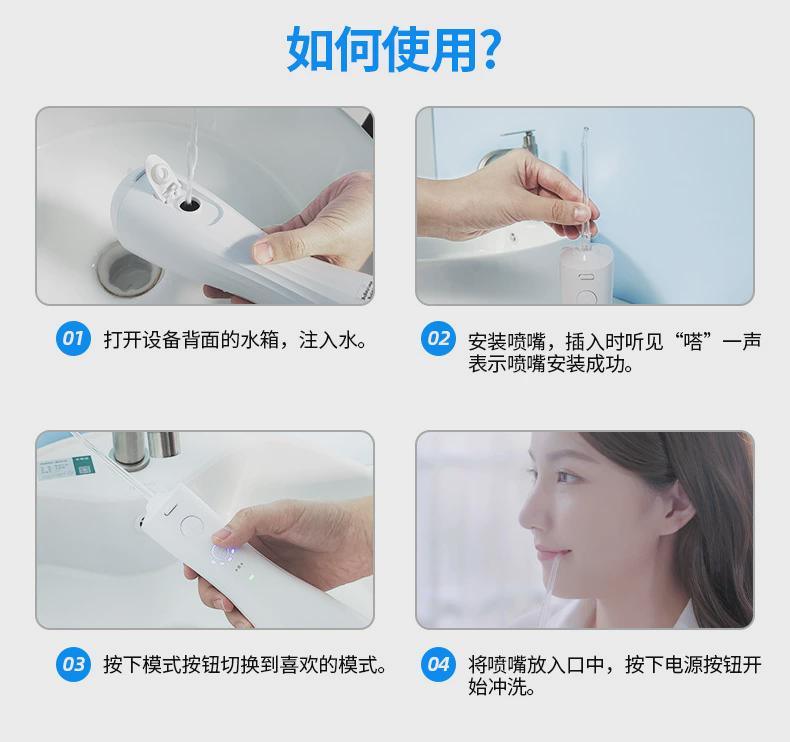 如何使用?

01 打开设备背面的水箱，注入水。

02 安装喷嘴，插入时听见“嗒”一声表示喷嘴安装成功。

03 按下模式按钮切换到喜欢的模式。

04 将喷嘴放入口中，按下电源按钮开始冲洗。