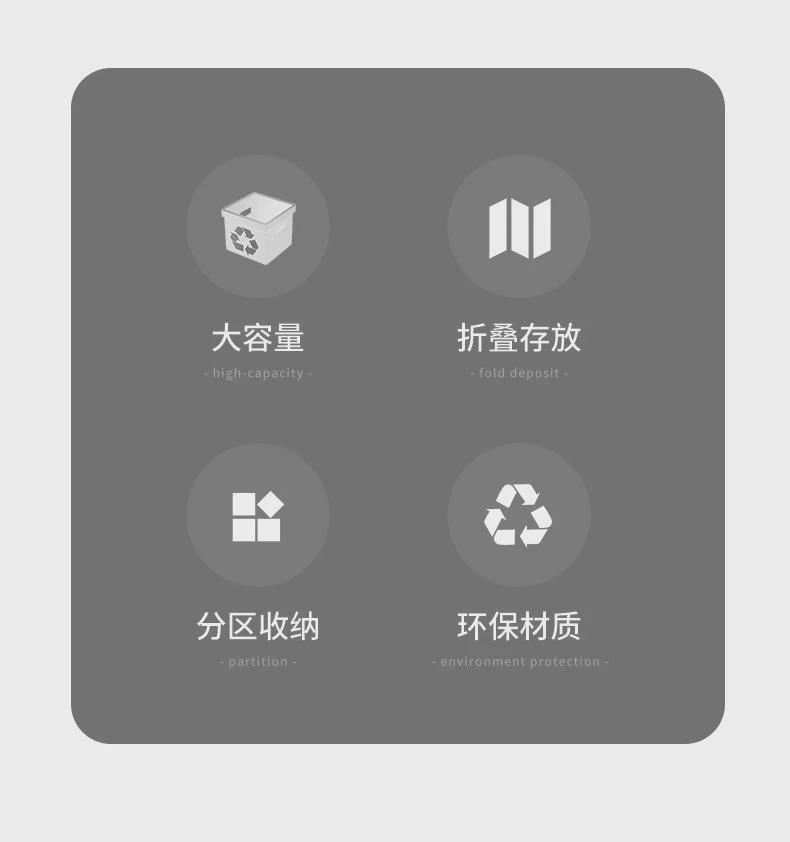 大容量

- high-capacity -

折叠存放

- fold deposit -

分区收纳

- partition -

环保材质

- environment protection -