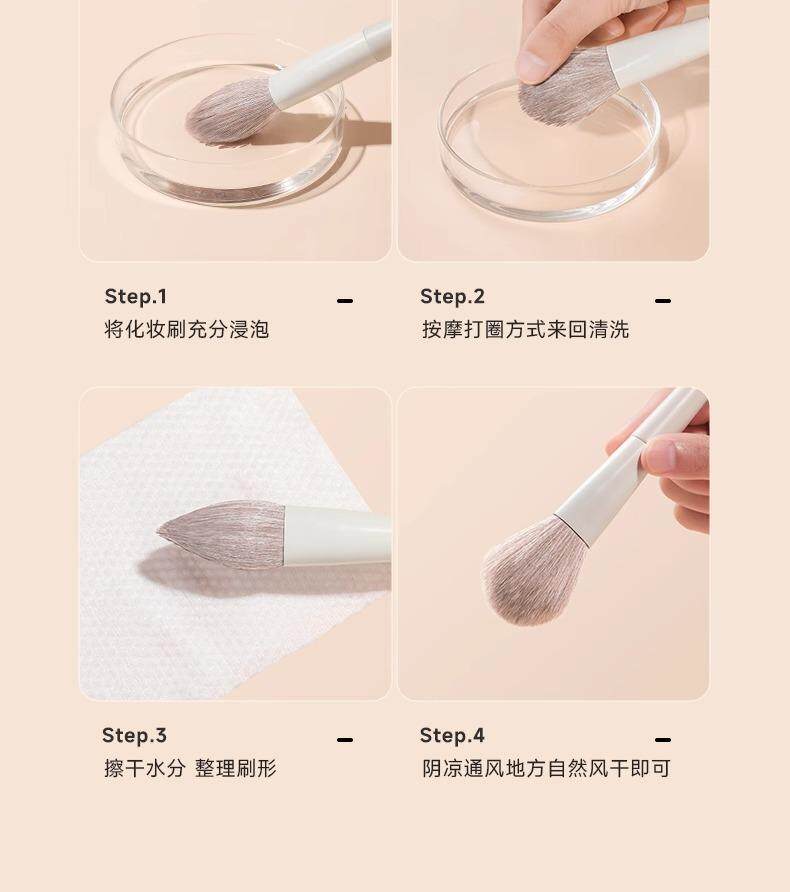 Step.1
将化妆刷充分浸泡

Step.2
按摩打圈方式来回清洗

Step.3
擦干水分 整理刷形

Step.4
阴凉通风地方自然风干即可