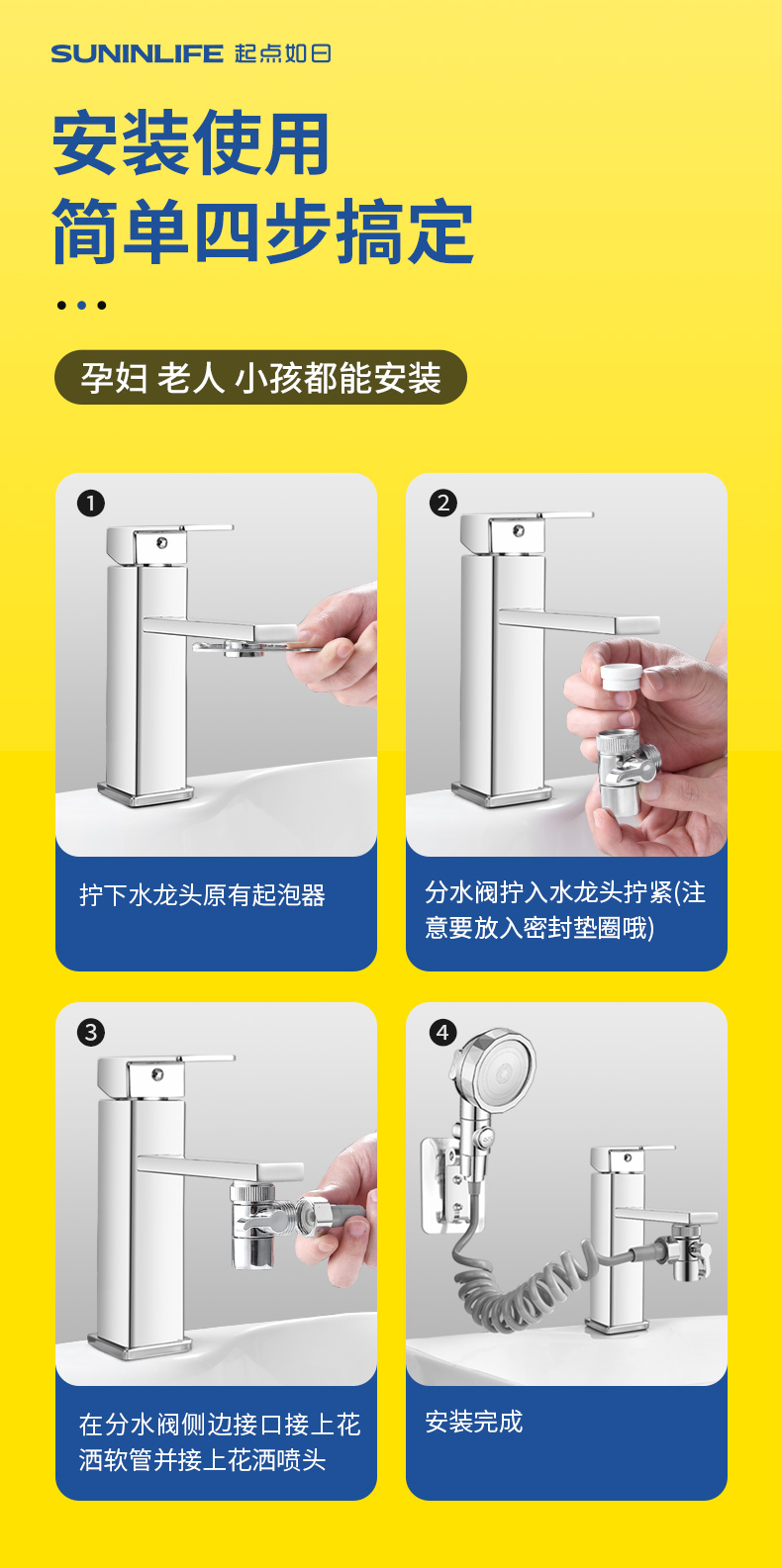 SUNINLIFE 起点如日

安装使用
简单四步搞定

孕妇 老人 小孩都能安装

1
拧下水龙头原有起泡器

2
分水阀拧入水龙头拧紧(注意要放入密封垫圈哦)

3
在分水阀侧边接口接上花洒软管并接上花洒喷头

4
安装完成