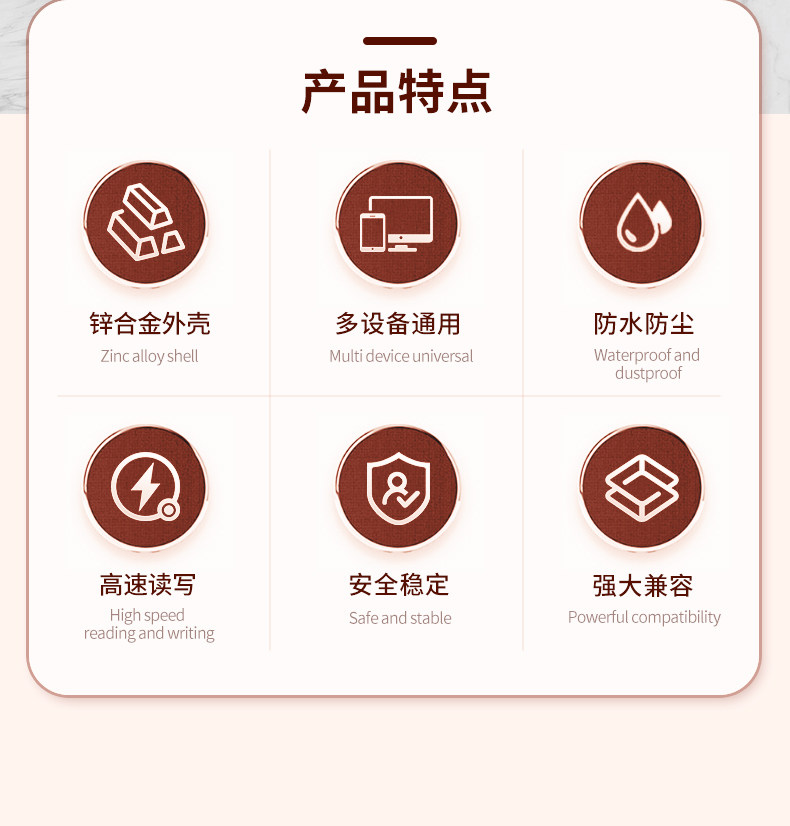 产品特点

锌合金外壳
Zinc alloy shell

多设备通用
Multi device universal

防水防尘
Waterproof and dustproof

高速读写
High speed reading and writing

安全稳定
Safe and stable

强大兼容
Powerful compatibility