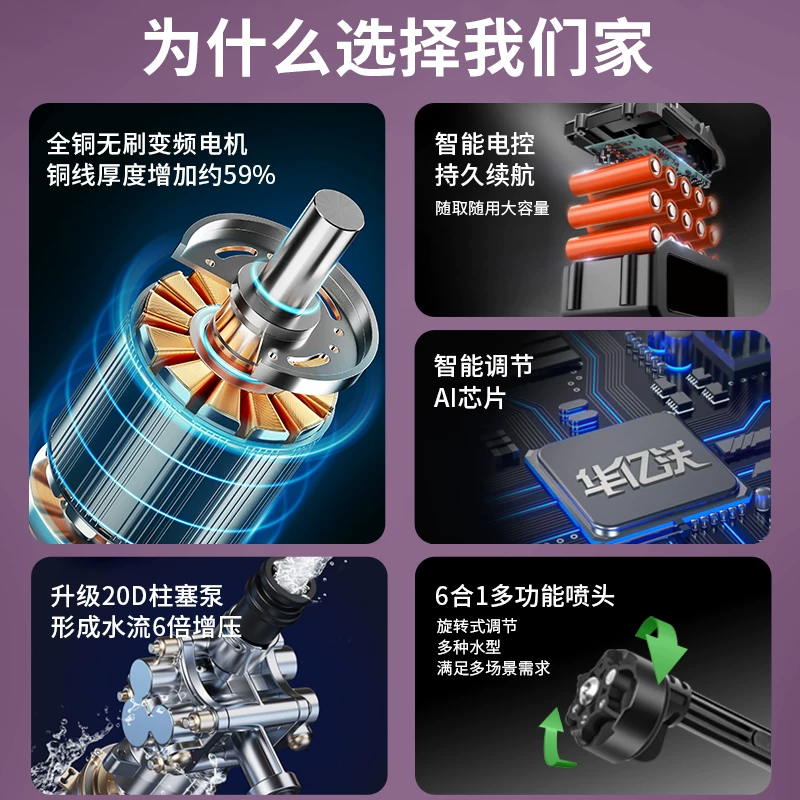 为什么选择我们家

全铜无刷变频电机
铜线厚度增加约59%

智能电控
持久续航
随取随用大容量

智能调节
AI芯片

华亿沃

升级20D柱塞泵
形成水流6倍增压

6合1多功能喷头
旋转式调节
多种水型
满足多场景需求