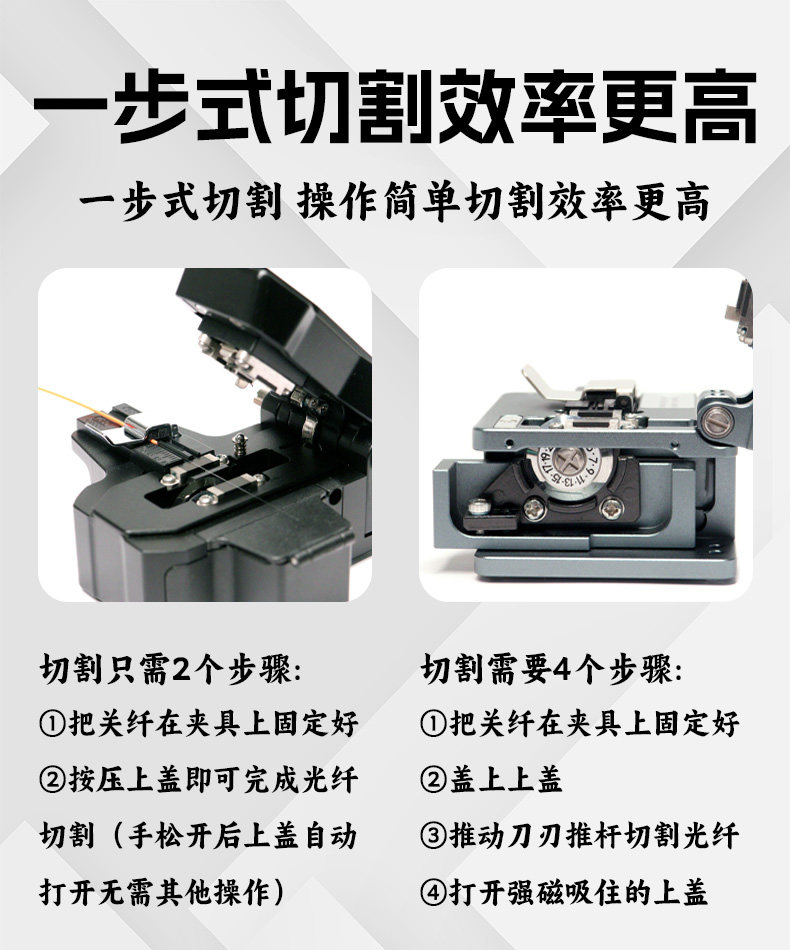 一步式切割效率更高

一步式切割 操作简单切割效率更高

切割只需2个步骤:
①把关纤在夹具上固定好
②按压上盖即可完成光纤切割（手松开后上盖自动打开无需其他操作）

切割需要4个步骤:
①把关纤在夹具上固定好
②盖上上盖
③推动刀刃推杆切割光纤
④打开强磁吸住的上盖