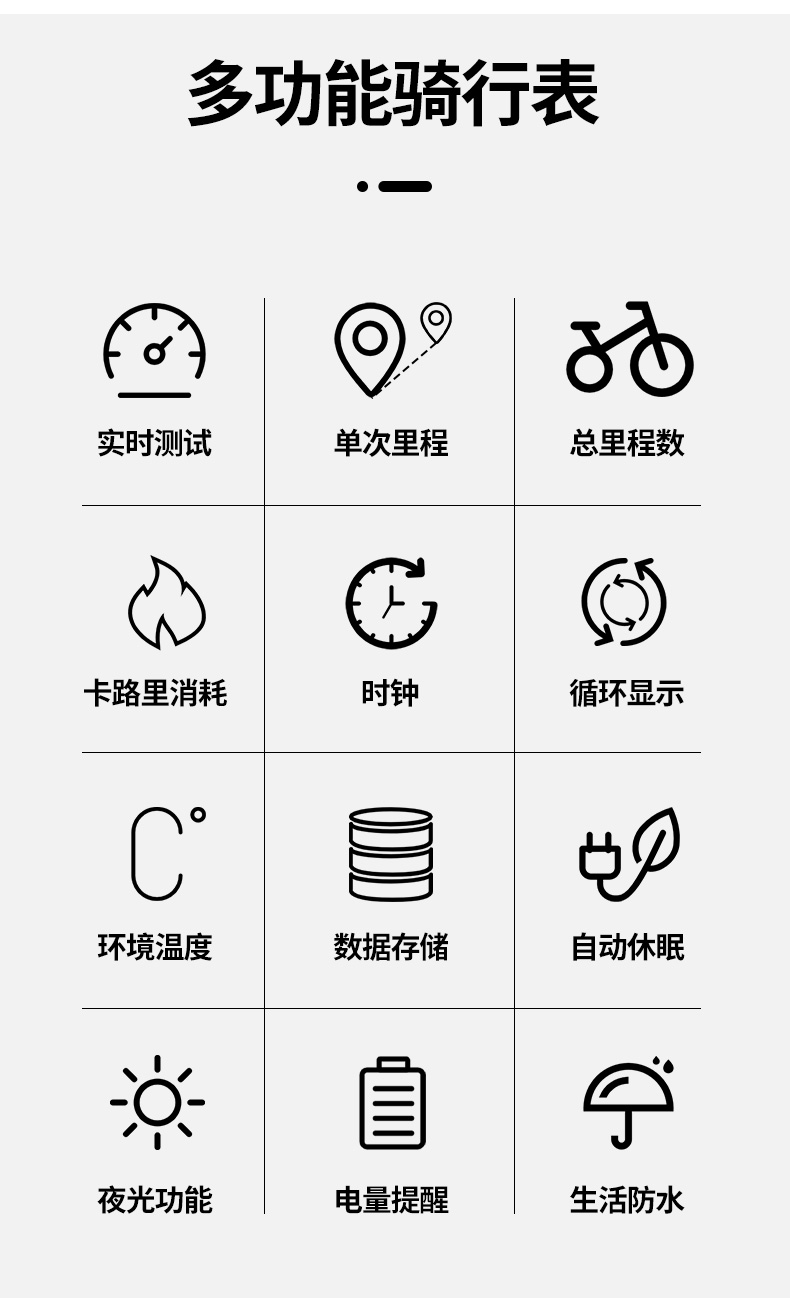 多功能骑行表

实时测试

单次里程

总里程数

卡路里消耗

时钟

循环显示

环境温度

数据存储

自动休眠

夜光功能

电量提醒

生活防水