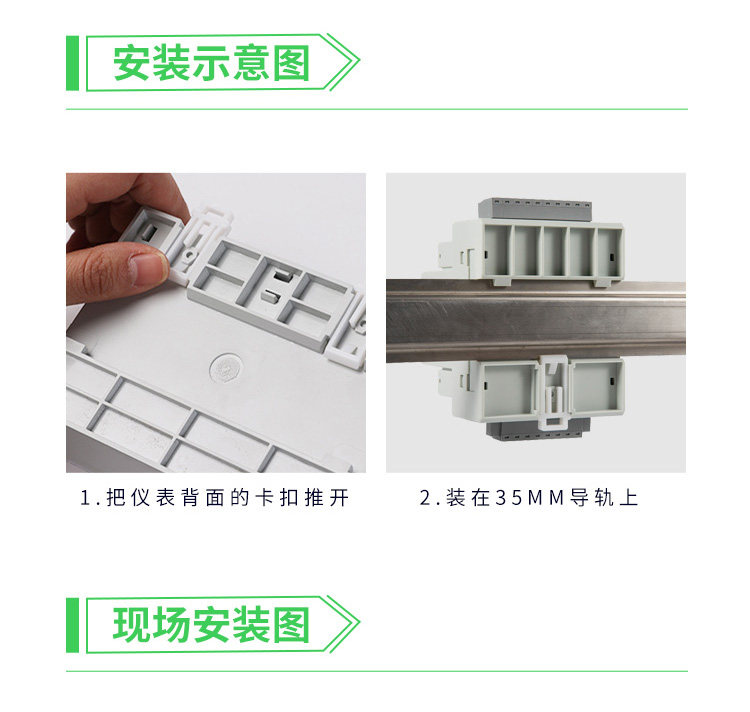 安装示意图

1.把仪表背面的卡扣推开

2.装在35MM导轨上

现场安装图