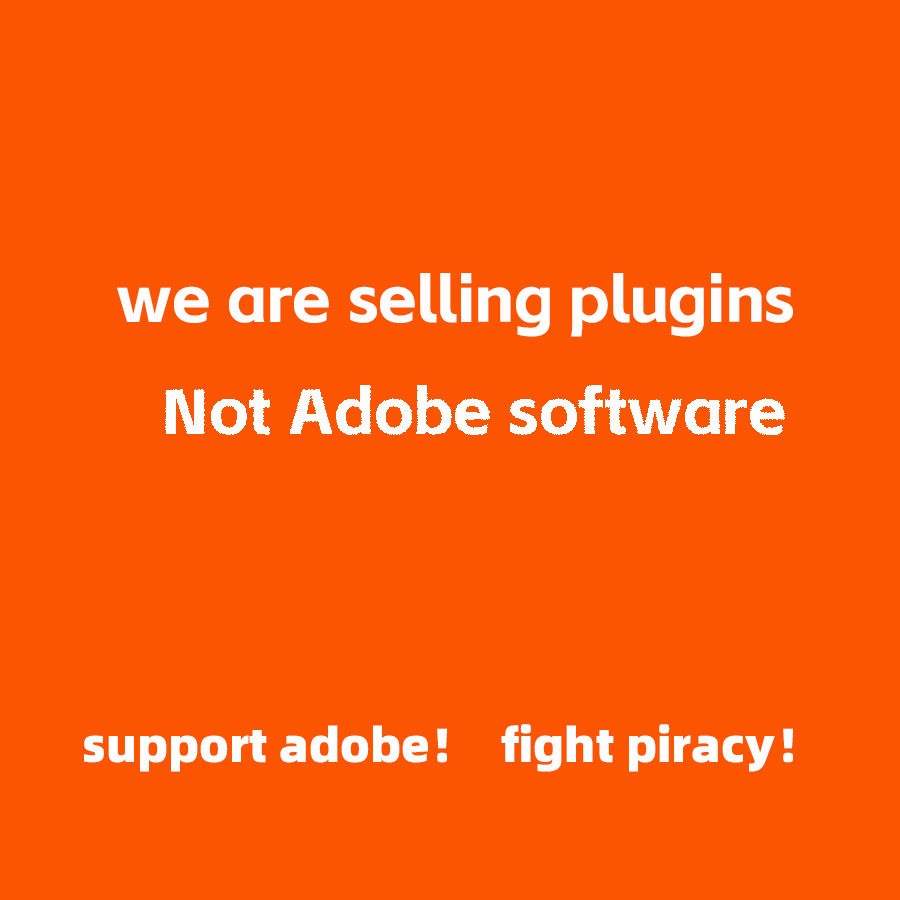 we are selling plugins

Not Adobe software

support adobe! fight piracy!