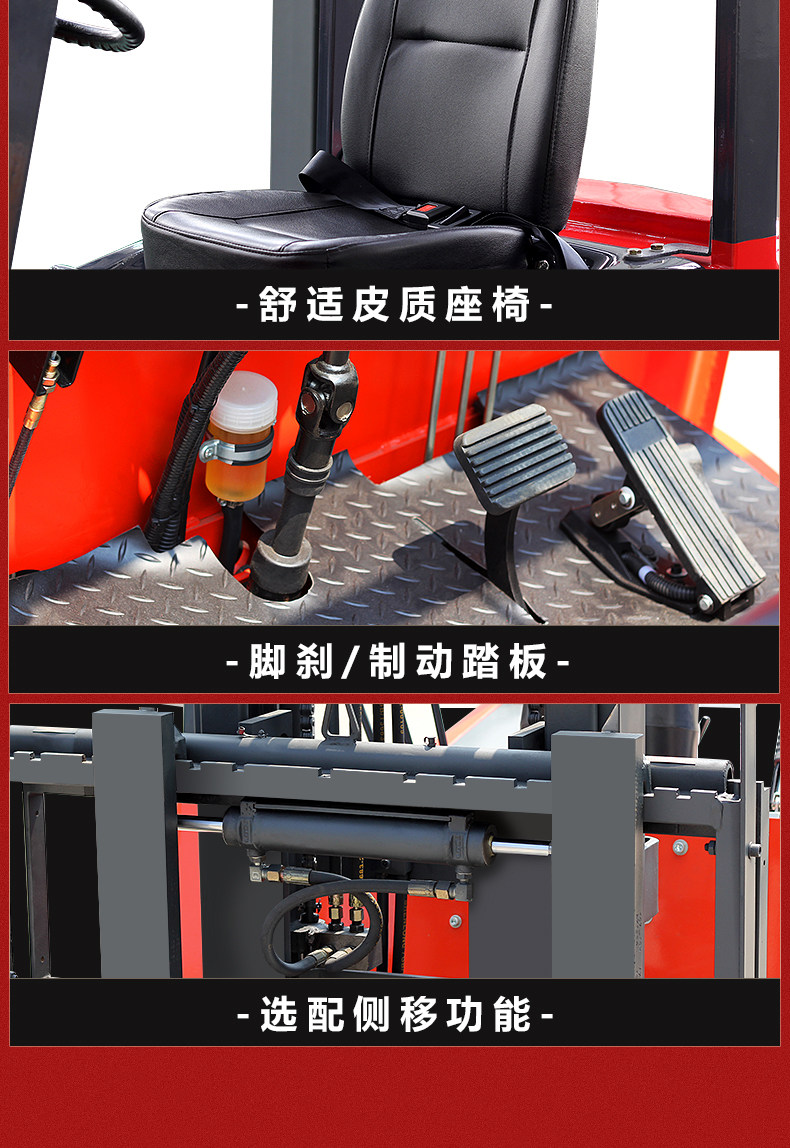 -舒适皮质座椅-

-脚刹/制动踏板-

-选配侧移功能-