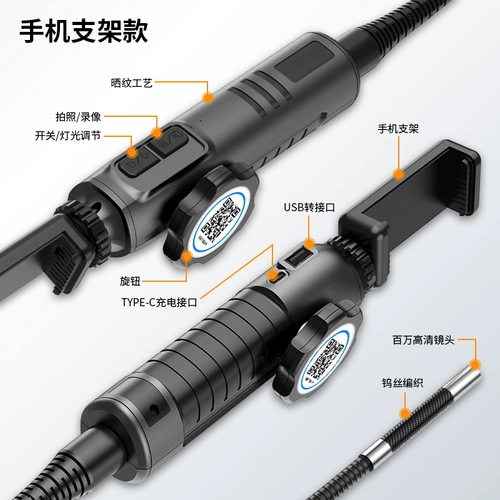 手机支架款

晒纹工艺

拍照/录像

开关/灯光调节

手机支架

USB转接口

旋钮

TYPE-C充电接口

百万高清镜头

钨丝编织