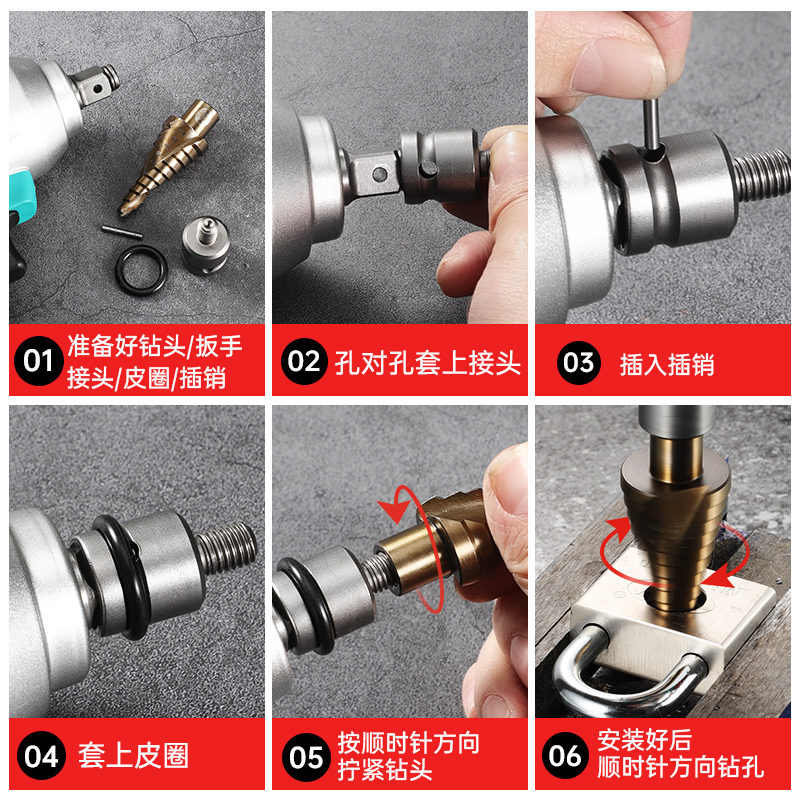 01 准备好钻头/扳手接头/皮圈/插销

02 孔对孔套上接头

03 插入插销

04 套上皮圈

05 按顺时针方向拧紧钻头

06 安装好后顺时针方向钻孔