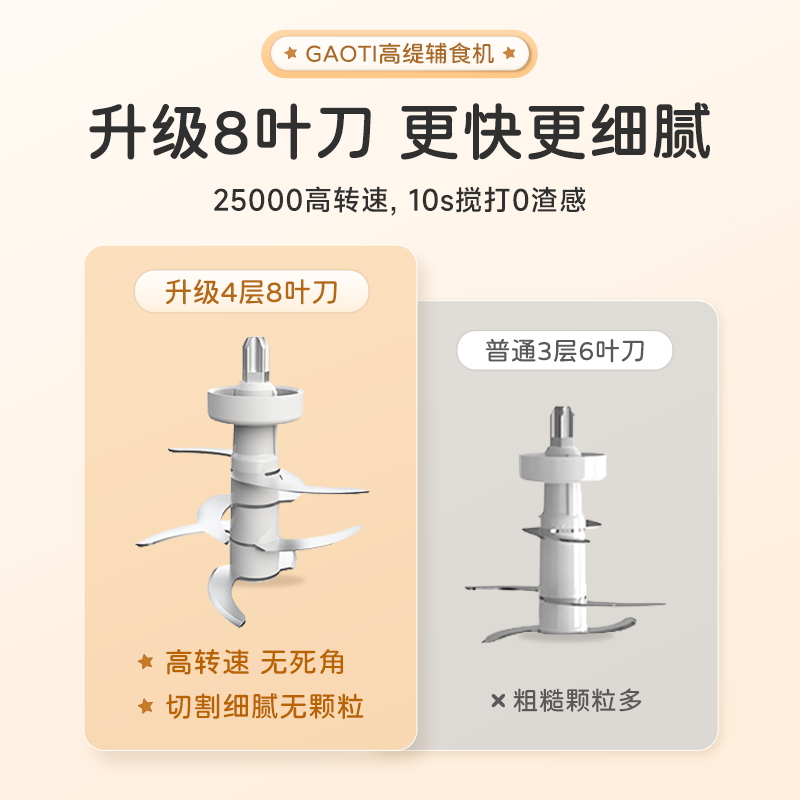 ★ GAOTI高缇辅食机 ★

升级8叶刀 更快更细腻

25000高转速, 10s搅打0渣感

升级4层8叶刀

★ 高转速 无死角

★ 切割细腻无颗粒

普通3层6叶刀

× 粗糙颗粒多