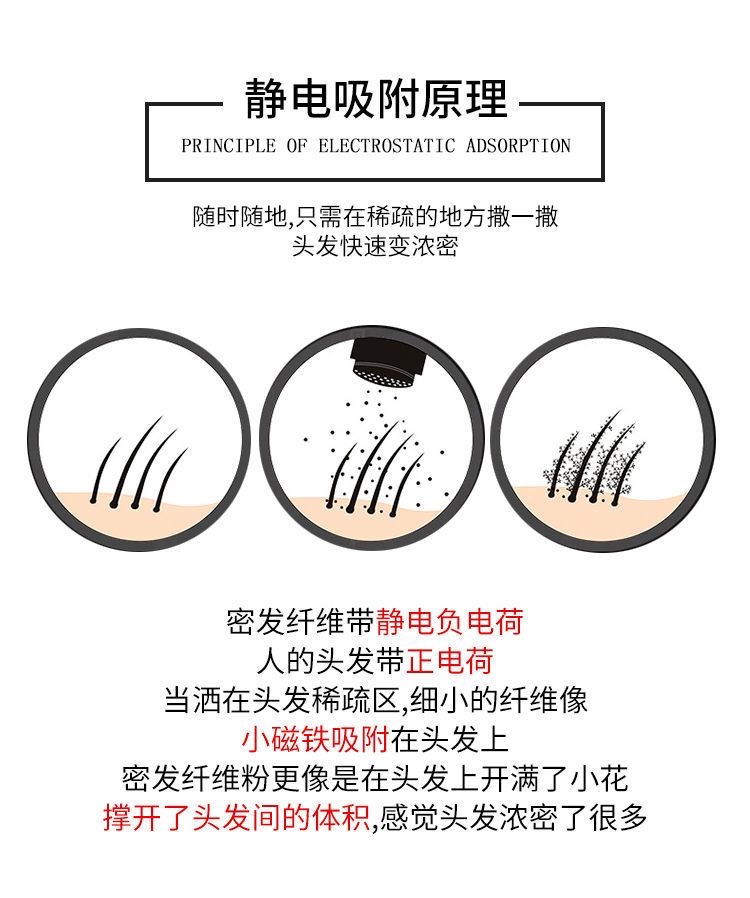 静电吸附原理

PRINCIPLE OF ELECTROSTATIC ADSORPTION

随时随地,只需在稀疏的地方撒一撒
头发快速变浓密

密发纤维带静电负电荷
人的头发带正电荷
当洒在头发稀疏区,细小的纤维像
小磁铁吸附在头发上
密发纤维粉更像是在头发上开满了小花
撑开了头发间的体积,感觉头发浓密了很多