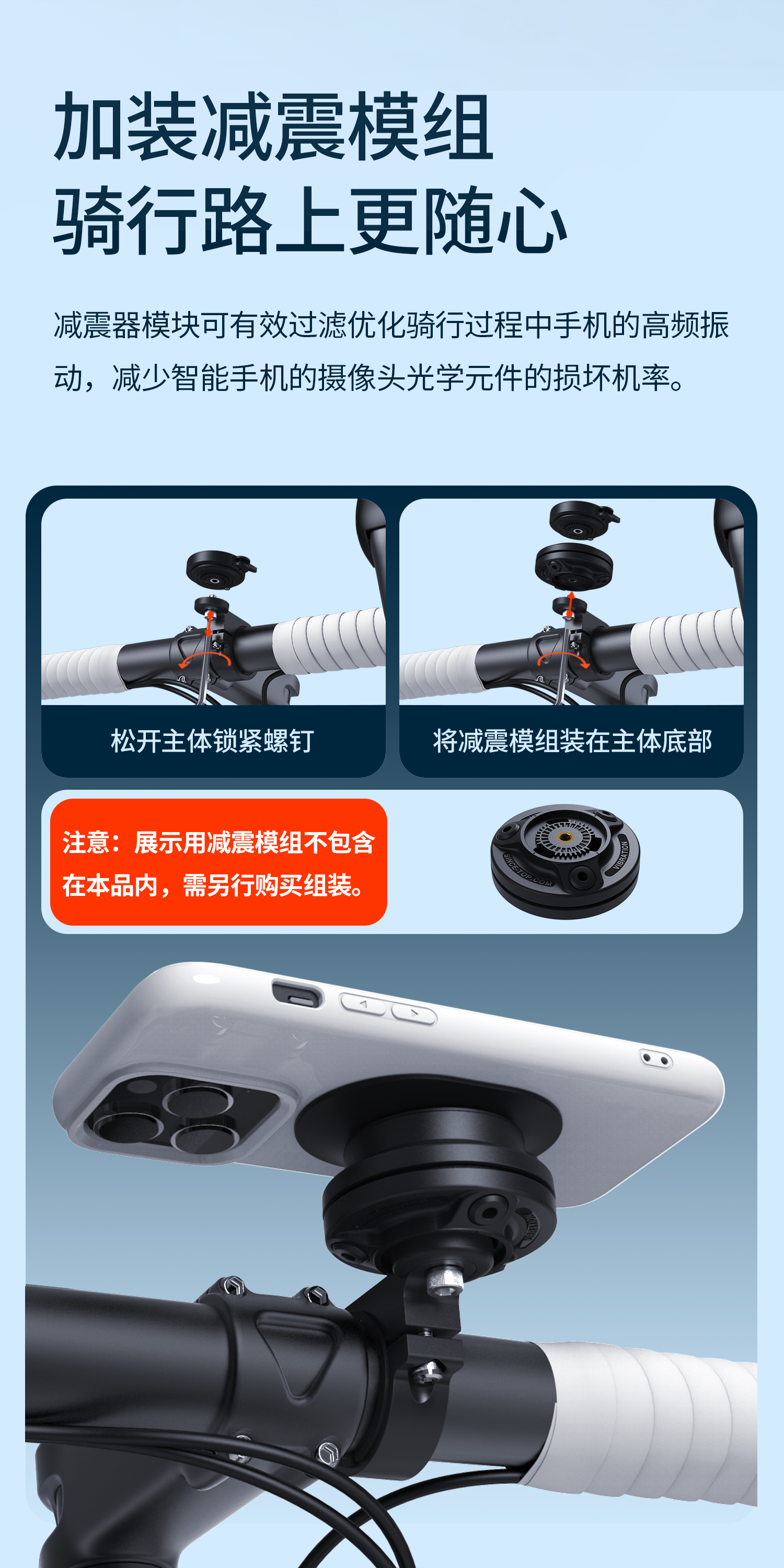 加装减震模组
骑行路上更随心

减震器模块可有效过滤优化骑行过程中手机的高频振动，减少智能手机的摄像头光学元件的损坏机率。

松开主体锁紧螺钉

将减震模组装在主体底部

注意：展示用减震模组不包含在本品内，需另行购买组装。

SINCETOP.COM

VIBRATION