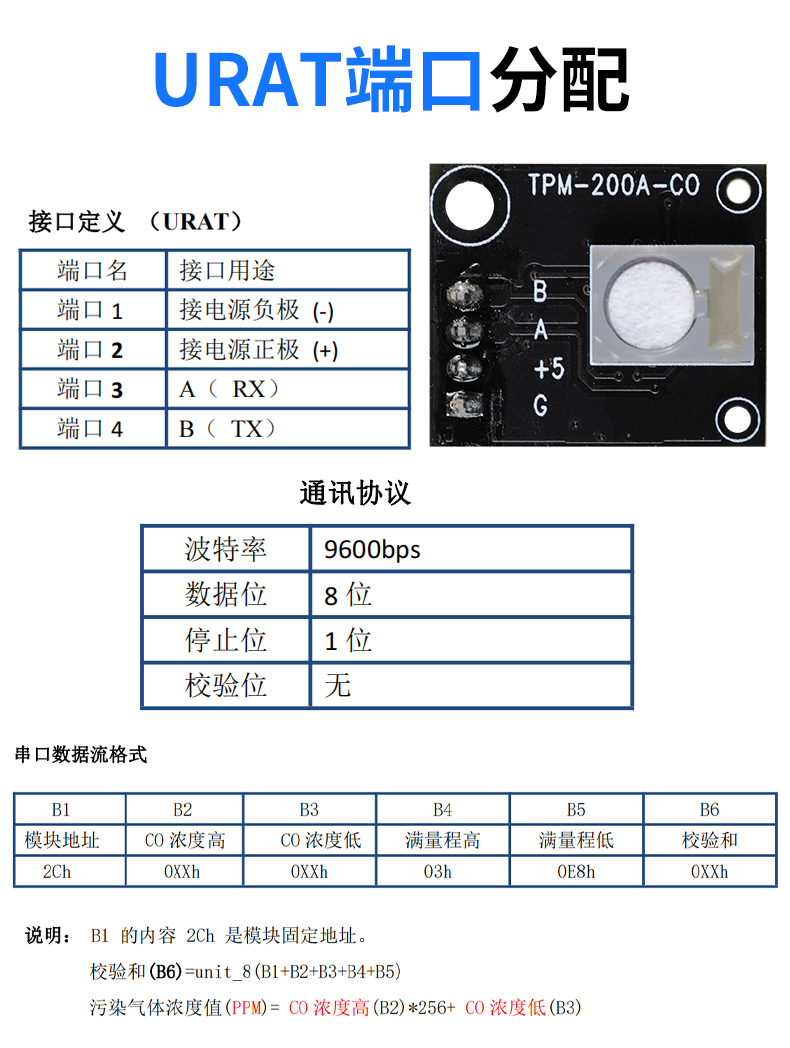 URAT端口分配

接口定义 （URAT）

| 端口名 | 接口用途 |
|---|---|
| 端口 1 | 接电源负极 (-) |
| 端口 2 | 接电源正极 (+) |
| 端口 3 | A（ RX） |
| 端口 4 | B（ TX） |

TPM-200A-CO

B
A
+5
G

通讯协议

| 波特率 | 9600bps |
|---|---|
| 数据位 | 8 位 |
| 停止位 | 1 位 |
| 校验位 | 无 |

串口数据流格式

| B1 | B2 | B3 | B4 | B5 | B6 |
|---|---|---|---|---|---|
| 模块地址 | CO 浓度高 | CO 浓度低 | 满量程高 | 满量程低 | 校验和 |
| 2Ch | 0XXh | 0XXh | 03h | 0E8h | 0XXh |

说明： B1 的内容 2Ch 是模块固定地址。

校验和(B6)=unit_8(B1+B2+B3+B4+B5)

污染气体浓度值(PPM)= CO 浓度高(B2)*256+ CO 浓度低(B3)