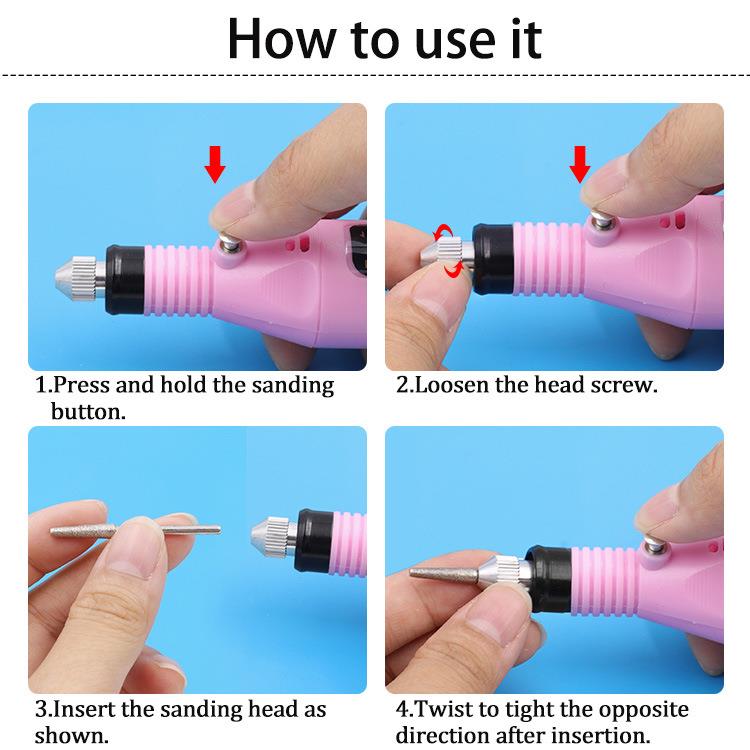 How to use it

1.Press and hold the sanding button.

2.Loosen the head screw.

3.Insert the sanding head as shown.

4.Twist to tight the opposite direction after insertion.