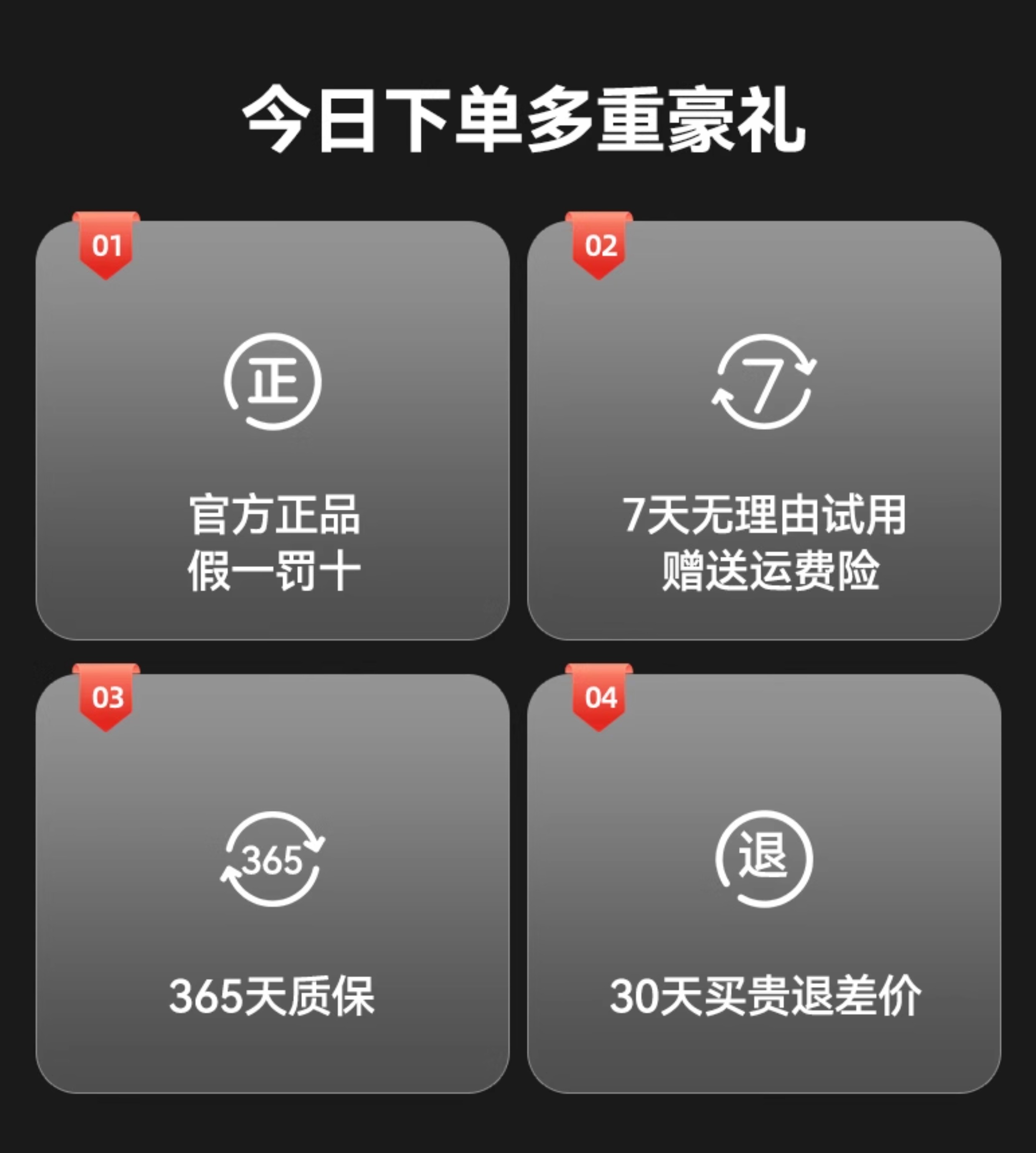 今日下单多重豪礼

01

正

官方正品
假一罚十

02

7

7天无理由试用
赠送运费险

03

365

365天质保

04

退

30天买贵退差价