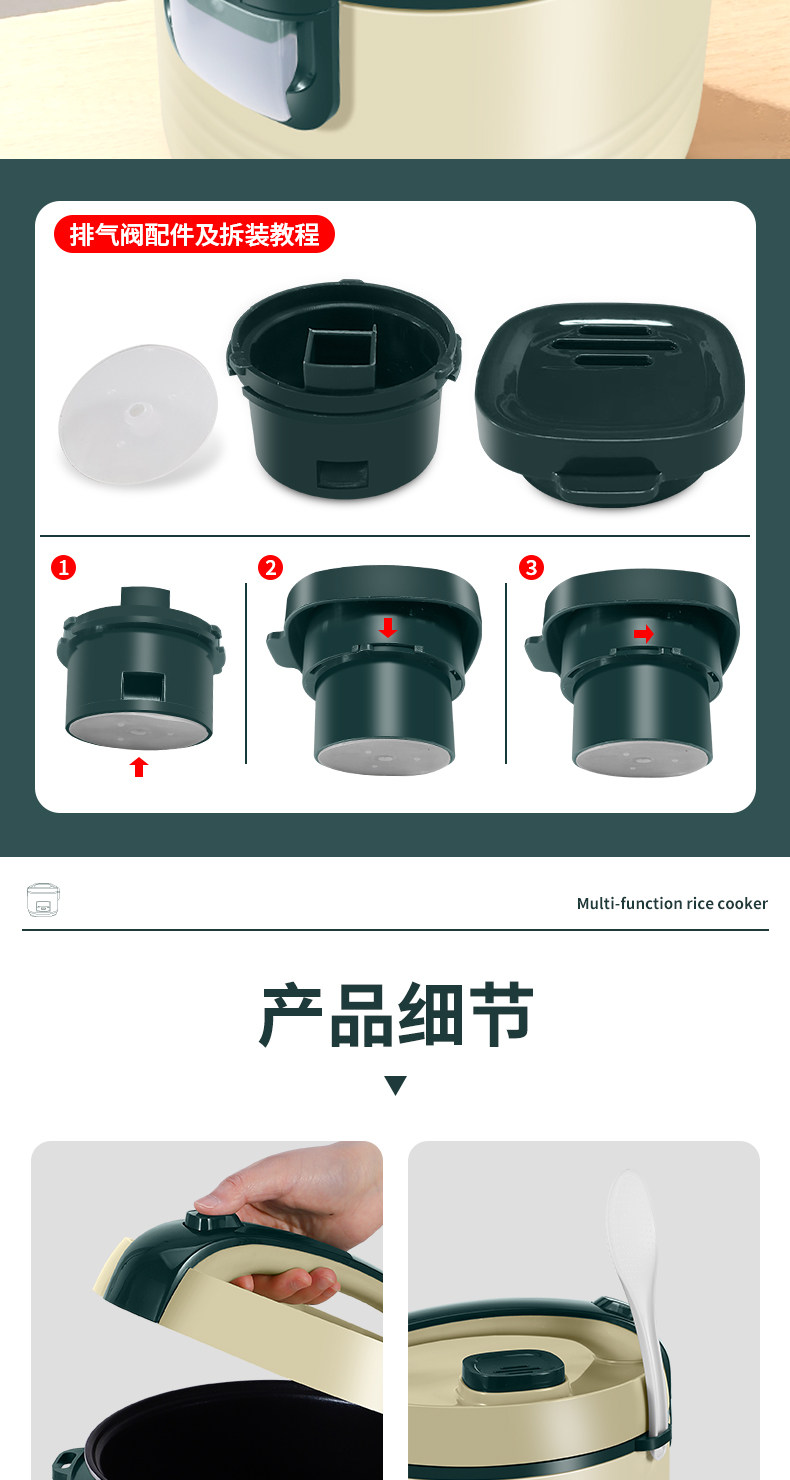 排气阀配件及拆装教程

1

2

3

Multi-function rice cooker

产品细节