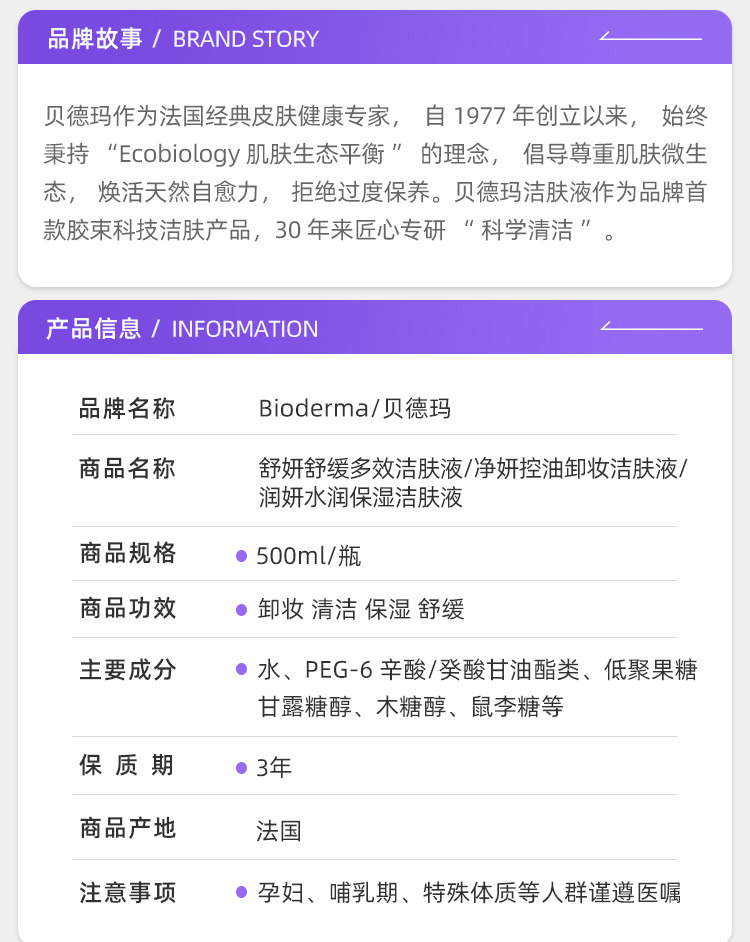 品牌故事 / BRAND STORY

贝德玛作为法国经典皮肤健康专家，自1977年创立以来，始终秉持“Ecobiology肌肤生态平衡”的理念，倡导尊重肌肤微生态，焕活天然自愈力，拒绝过度保养。贝德玛洁肤液作为品牌首款胶束科技洁肤产品，30年来匠心专研“科学清洁”。

产品信息 / INFORMATION

品牌名称 Bioderma/贝德玛

商品名称 舒妍舒缓多效洁肤液/净妍控油卸妆洁肤液/润妍水润保湿洁肤液

商品规格 • 500ml/瓶

商品功效 • 卸妆 清洁 保湿 舒缓

主要成分 • 水、PEG-6辛酸/癸酸甘油酯类、低聚果糖甘露糖醇、木糖醇、鼠李糖等

保质期 • 3年

商品产地 法国

注意事项 • 孕妇、哺乳期、特殊体质等人群谨遵医嘱