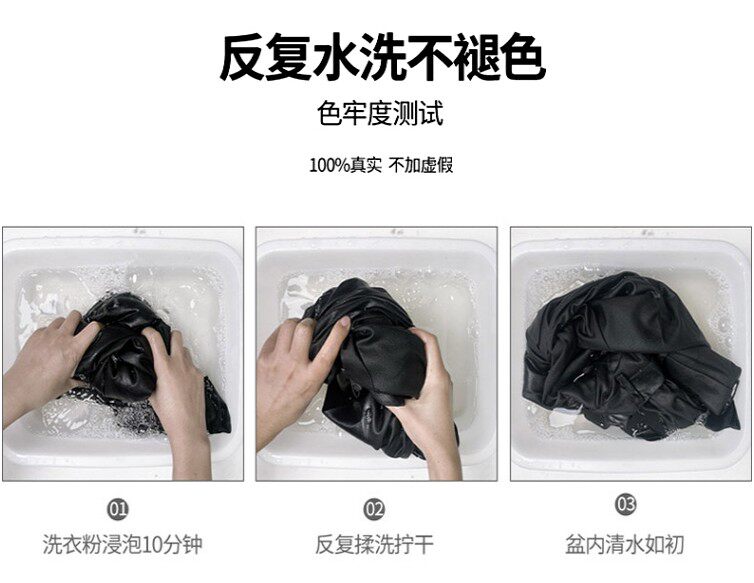 反复水洗不褪色

色牢度测试

100%真实 不加虚假

01
洗衣粉浸泡10分钟

02
反复揉洗拧干

03
盆内清水如初