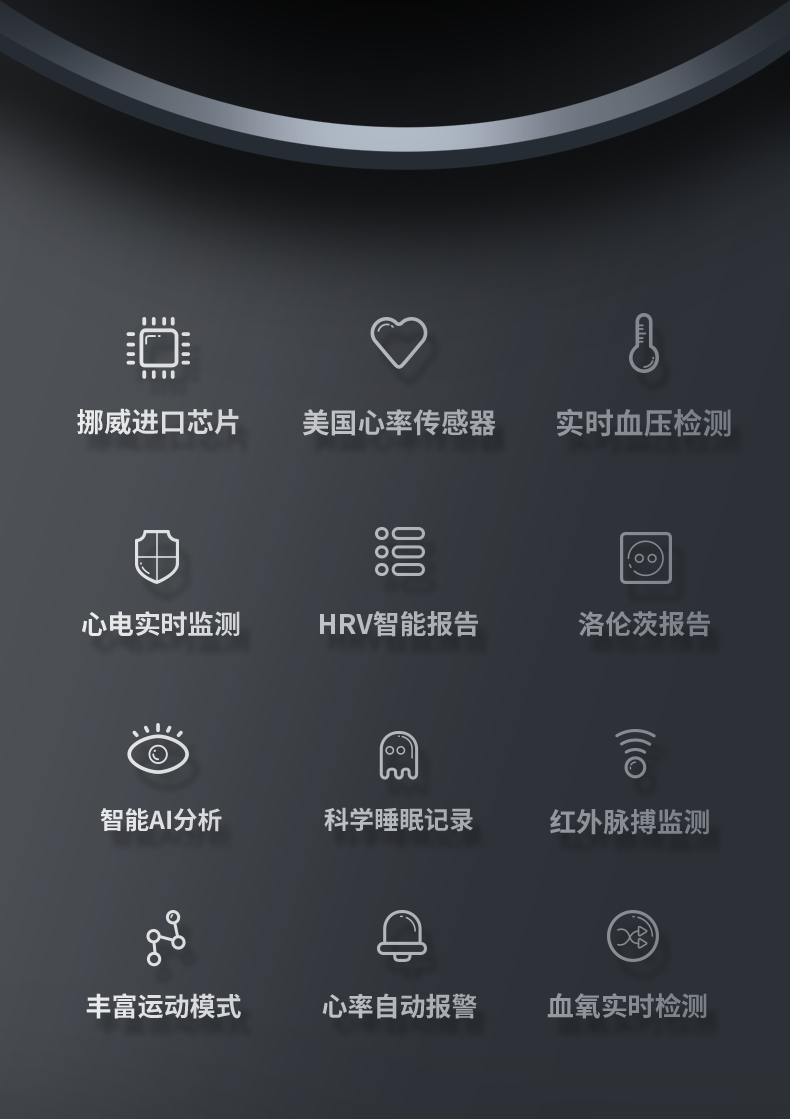 挪威进口芯片

美国心率传感器

实时血压检测

心电实时监测

HRV智能报告

洛伦茨报告

智能AI分析

科学睡眠记录

红外脉搏监测

丰富运动模式

心率自动报警

血氧实时检测