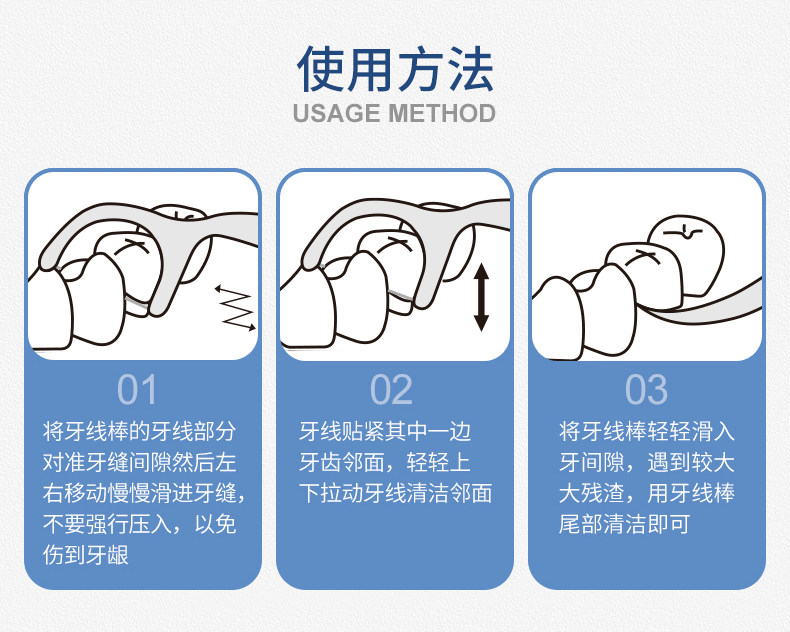 使用方法
USAGE METHOD

01
将牙线棒的牙线部分对准牙缝间隙然后左右移动慢慢滑进牙缝，不要强行压入，以免伤到牙龈

02
牙线贴紧其中一边牙齿邻面，轻轻上下拉动牙线清洁邻面

03
将牙线棒轻轻滑入牙间隙，遇到较大大残渣，用牙线棒尾部清洁即可