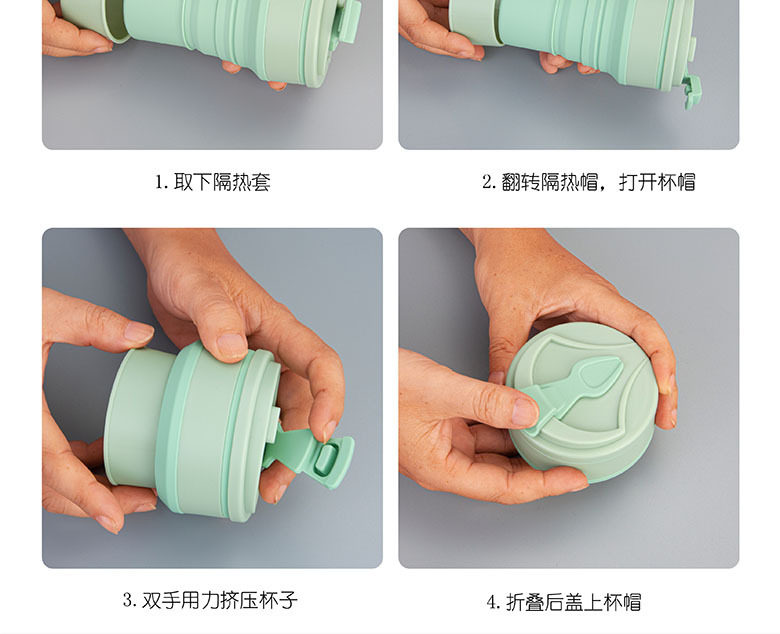 1. 取下隔热套

2. 翻转隔热帽，打开杯帽

3. 双手用力挤压杯子

4. 折叠后盖上杯帽