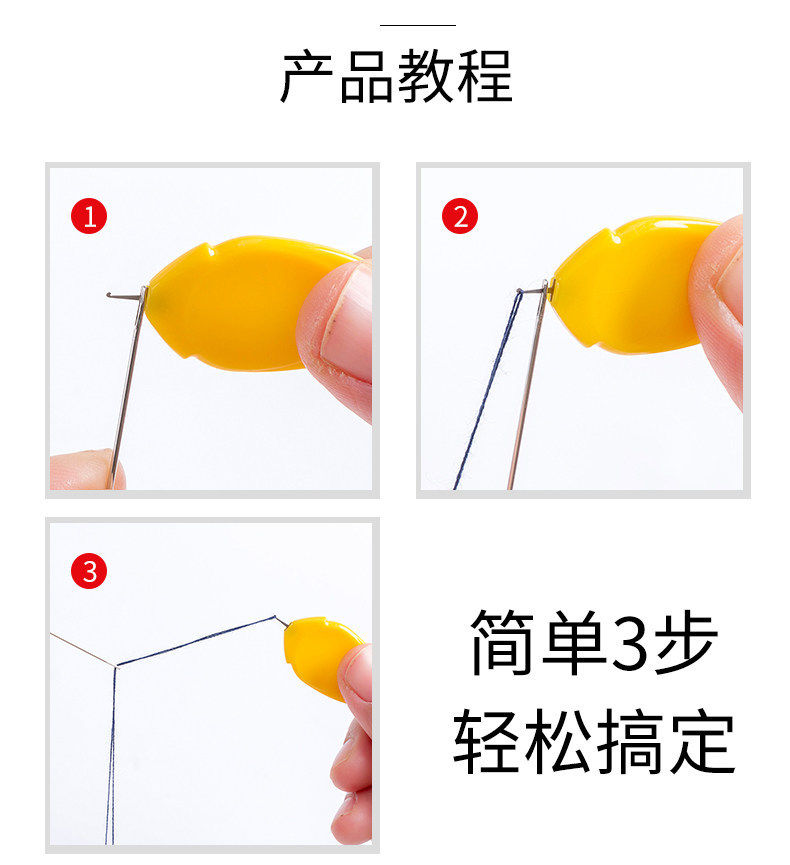 产品教程

1

2

3

简单3步
轻松搞定