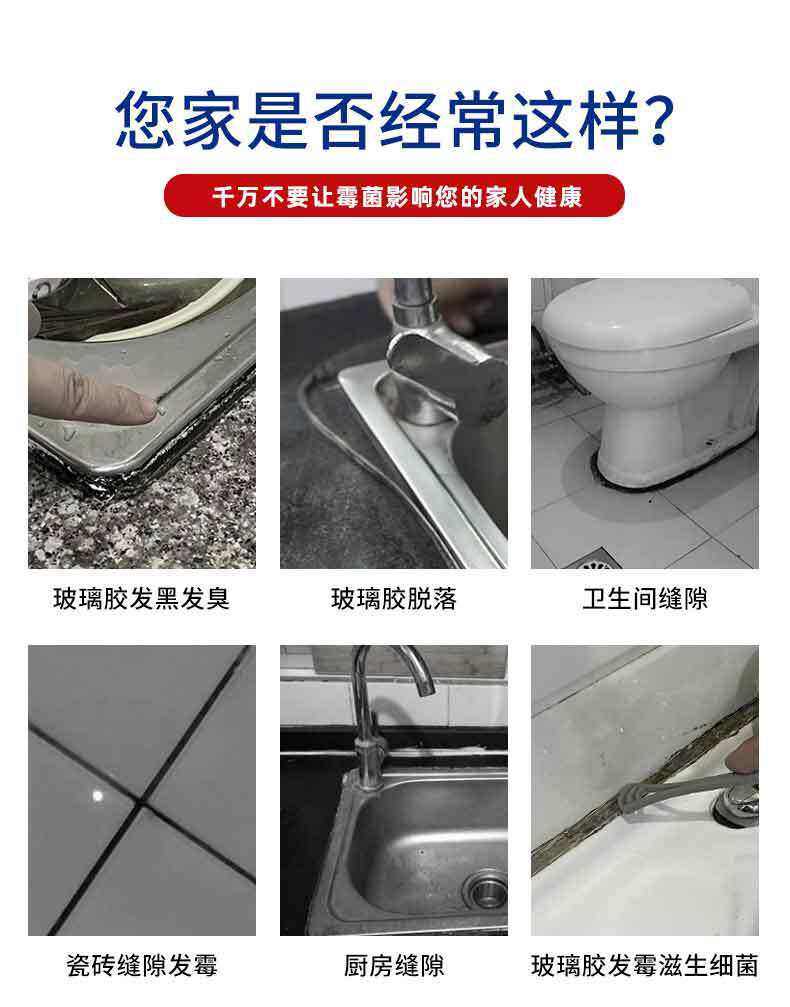 您家是否经常这样？

千万不要让霉菌影响您的家人健康

玻璃胶发黑发臭

玻璃胶脱落

卫生间缝隙

瓷砖缝隙发霉

厨房缝隙

玻璃胶发霉滋生细菌