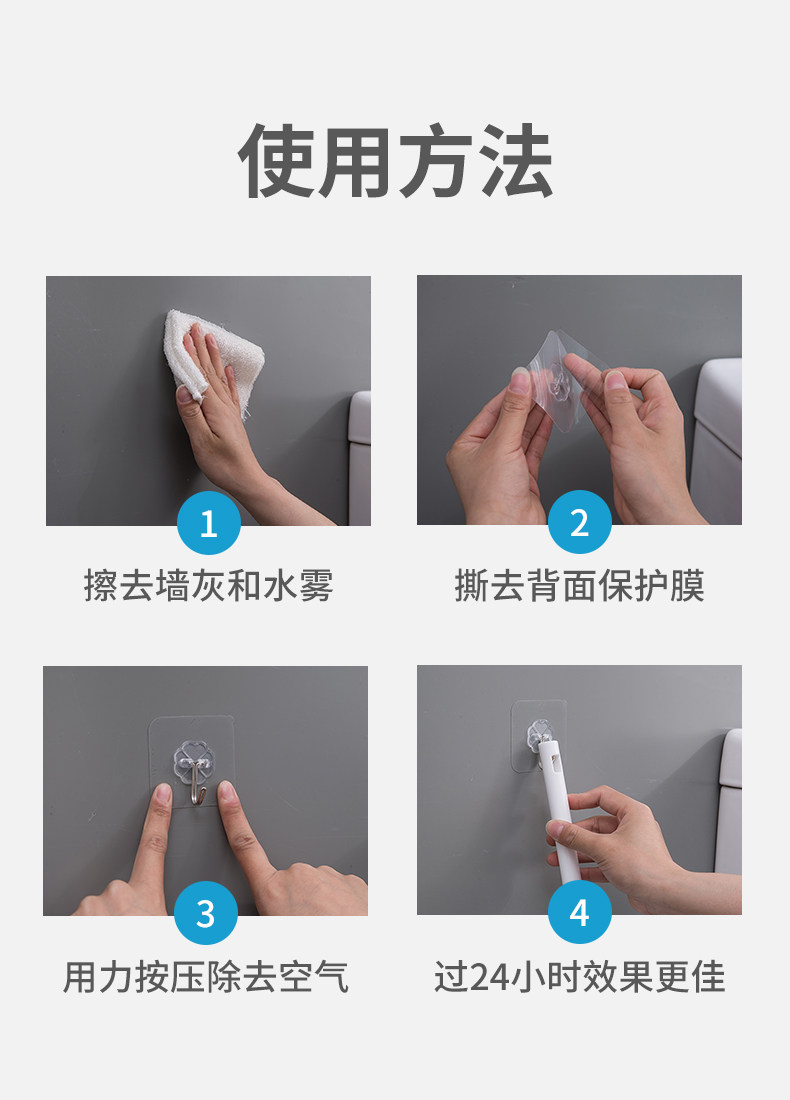 使用方法

1
擦去墙灰和水雾

2
撕去背面保护膜

3
用力按压除去空气

4
过24小时效果更佳