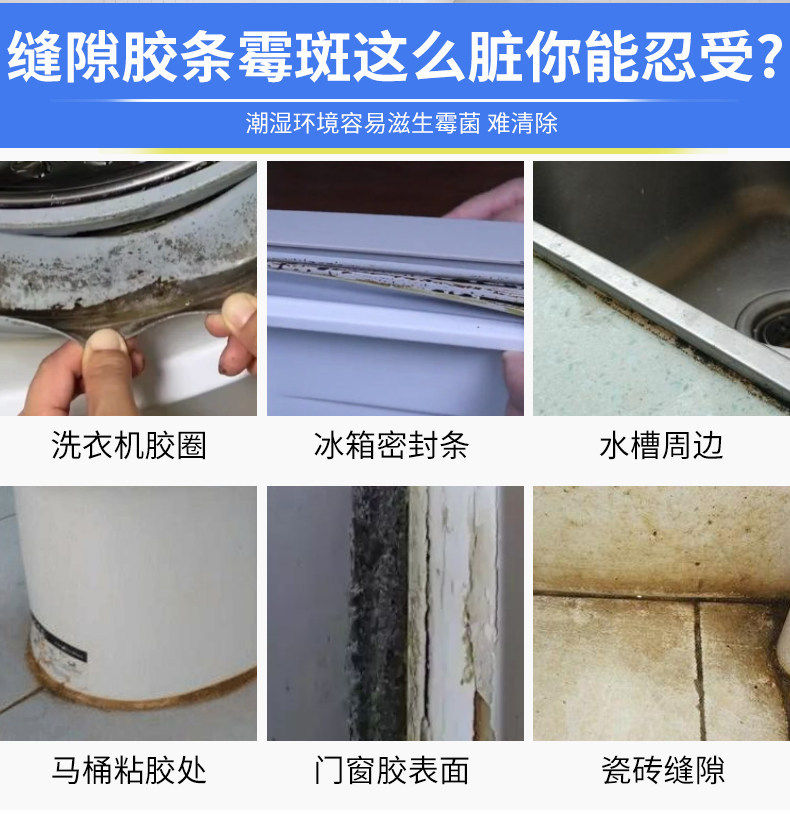 缝隙胶条霉斑这么脏你能忍受?

潮湿环境容易滋生霉菌 难清除

洗衣机胶圈

冰箱密封条

水槽周边

马桶粘胶处

门窗胶表面

瓷砖缝隙