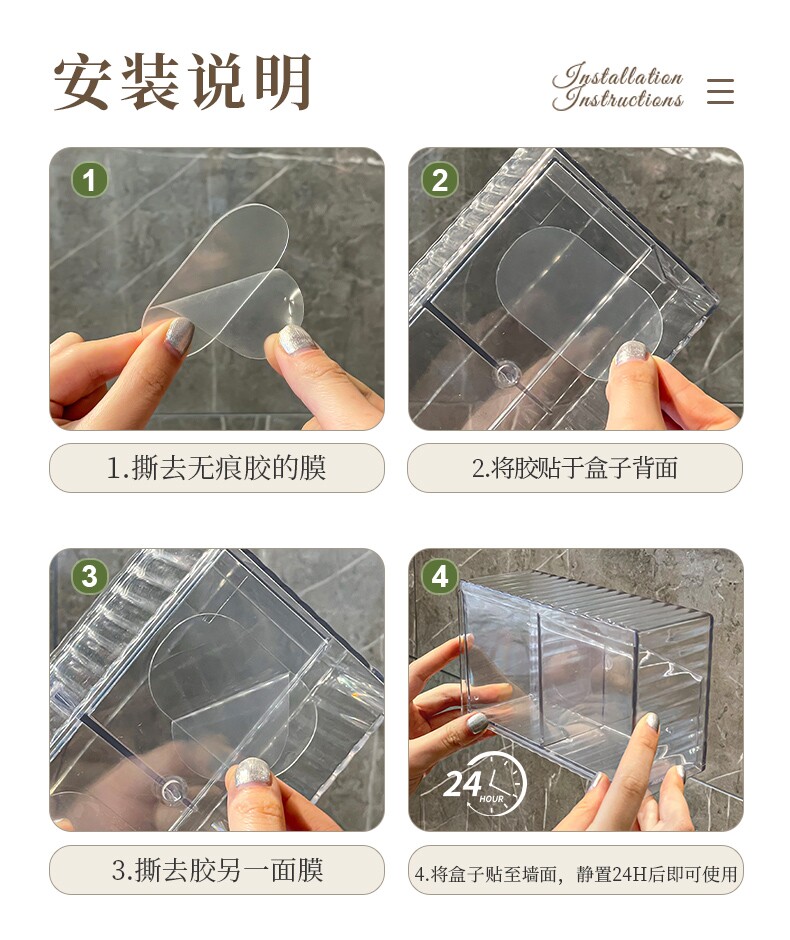 安装说明

Installation Instructions

1

1.撕去无痕胶的膜

2

2.将胶贴于盒子背面

3

3.撕去胶另一面膜

4

24 HOUR

4.将盒子贴至墙面，静置24H后即可使用