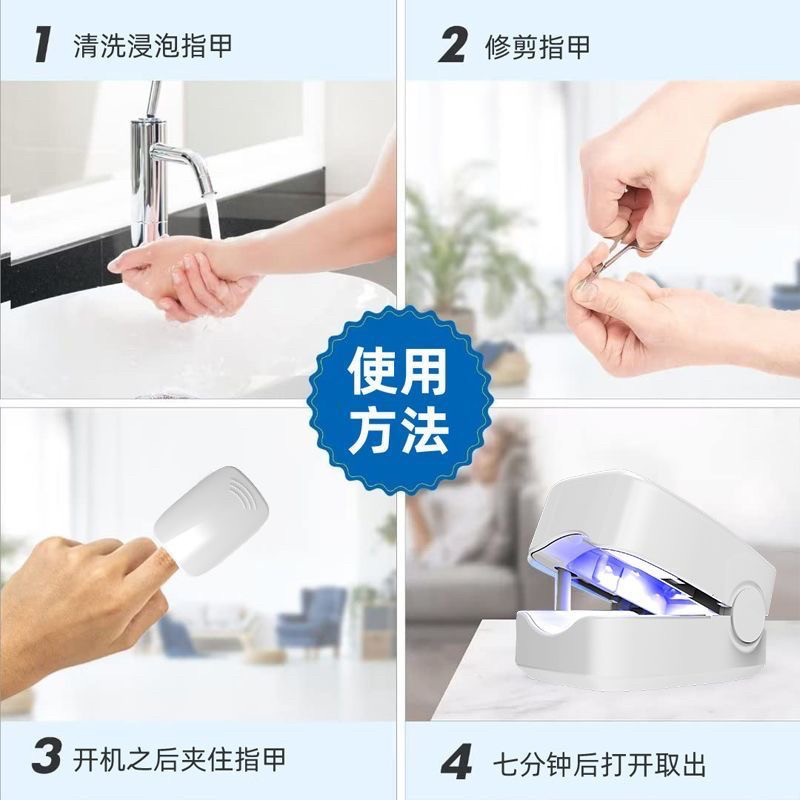 1 清洗浸泡指甲

2 修剪指甲

使用方法

3 开机之后夹住指甲

4 七分钟后打开取出