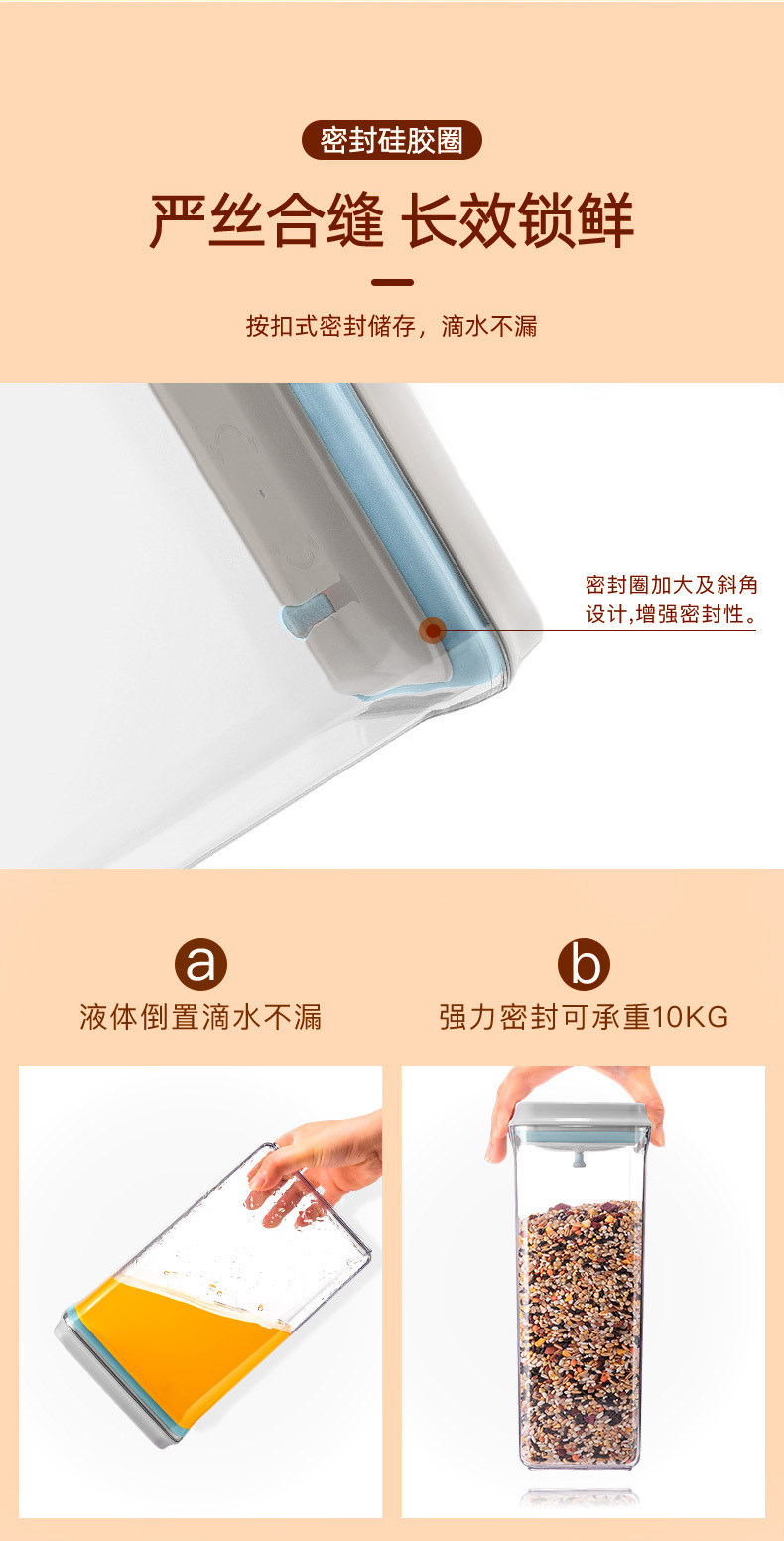 密封硅胶圈

严丝合缝 长效锁鲜

按扣式密封储存，滴水不漏

密封圈加大及斜角设计,增强密封性。

a
液体倒置滴水不漏

b
强力密封可承重10KG