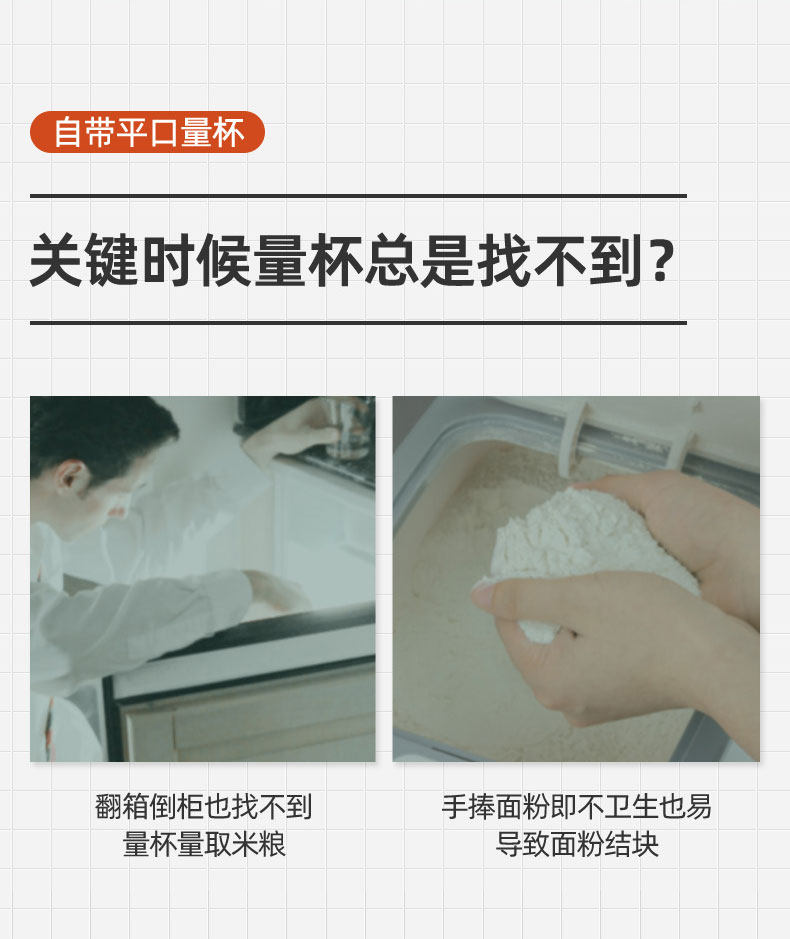 自带平口量杯

关键时候量杯总是找不到？

翻箱倒柜也找不到
量杯量取米粮

手捧面粉即不卫生也易
导致面粉结块