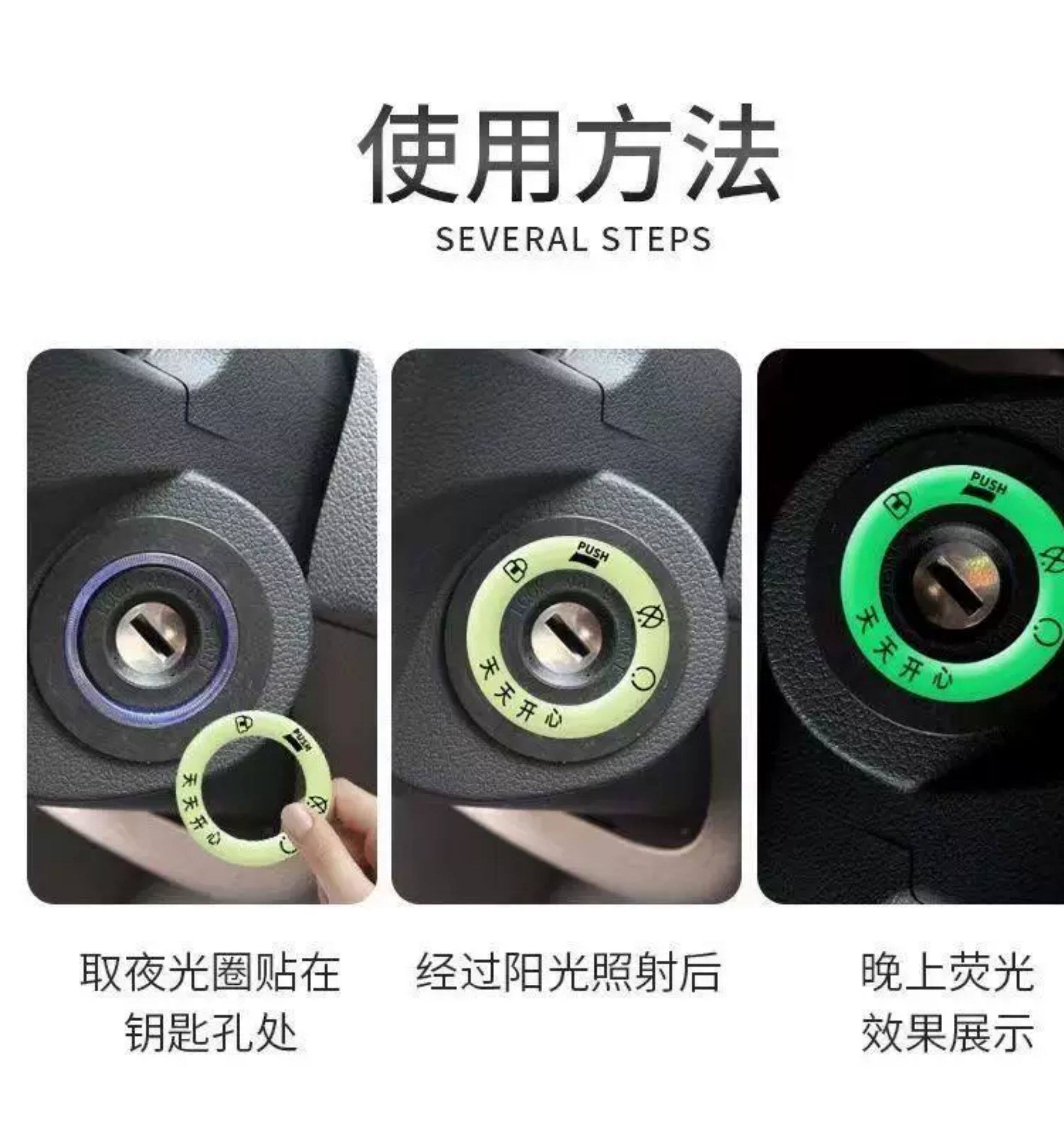 使用方法
SEVERAL STEPS

PUSH
天天开心

PUSH
天天开心

PUSH
天天开心

取夜光圈贴在钥匙孔处

经过阳光照射后

晚上荧光效果展示