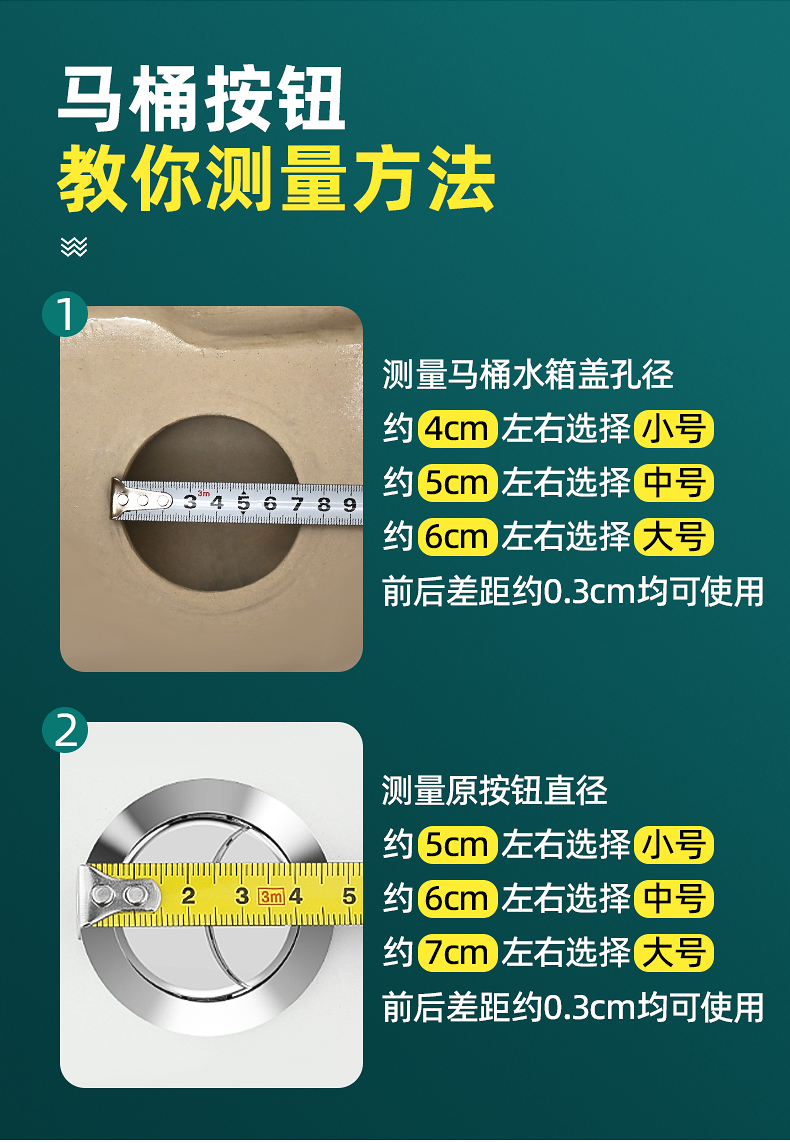 马桶按钮
教你测量方法

1
3m 3 4 5 6 7 8 9
测量马桶水箱盖孔径
约 4cm 左右选择 小号
约 5cm 左右选择 中号
约 6cm 左右选择 大号
前后差距约0.3cm均可使用

2
2 3 3m 4 5
测量原按钮直径
约 5cm 左右选择 小号
约 6cm 左右选择 中号
约 7cm 左右选择 大号
前后差距约0.3cm均可使用