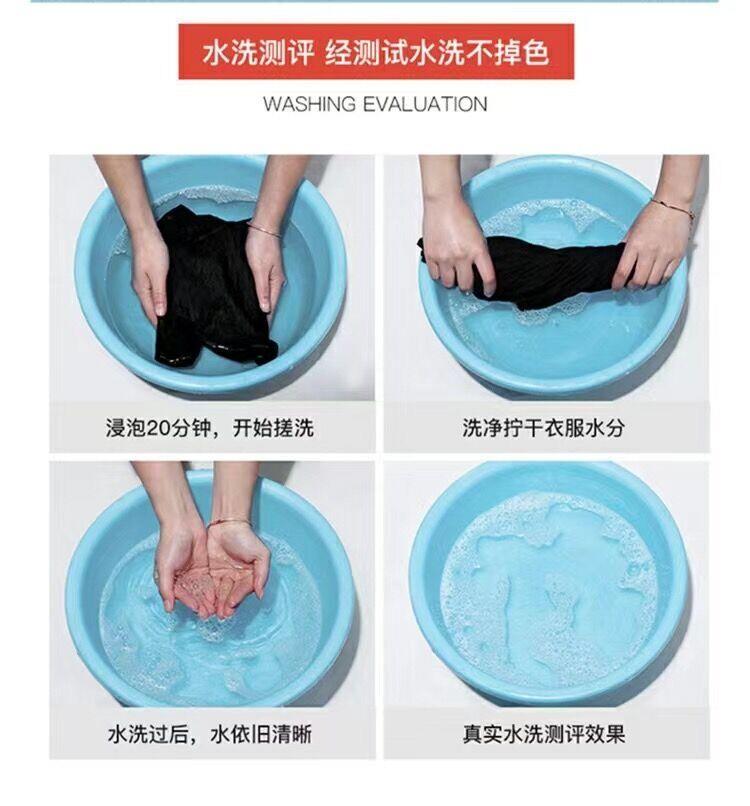 水洗测评 经测试水洗不掉色

WASHING EVALUATION

浸泡20分钟，开始搓洗

洗净拧干衣服水分

水洗过后，水依旧清晰

真实水洗测评效果