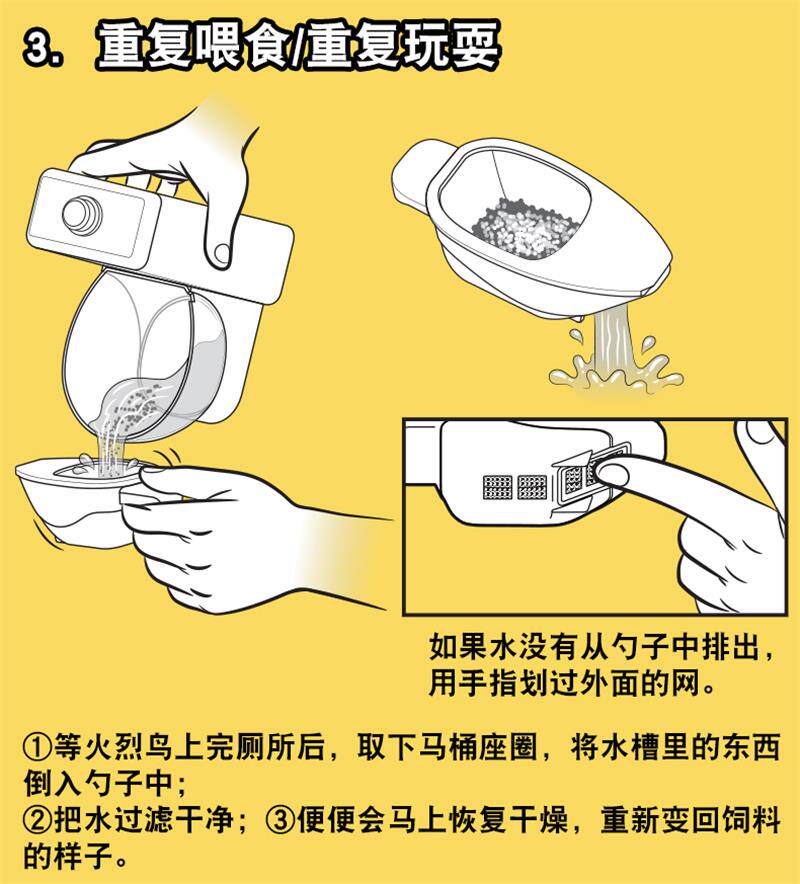 3. 重复喂食/重复玩耍

如果水没有从勺子中排出，用手指划过外面的网。

①等火烈鸟上完厕所后，取下马桶座圈，将水槽里的东西倒入勺子中；
②把水过滤干净；③便便会马上恢复干燥，重新变回饲料的样子。