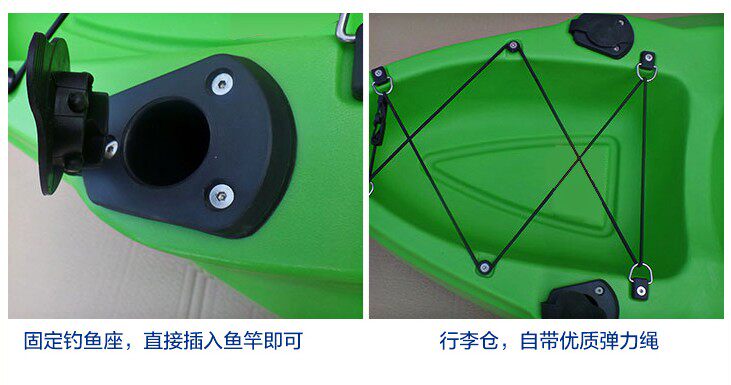 固定钓鱼座，直接插入鱼竿即可

行李仓，自带优质弹力绳