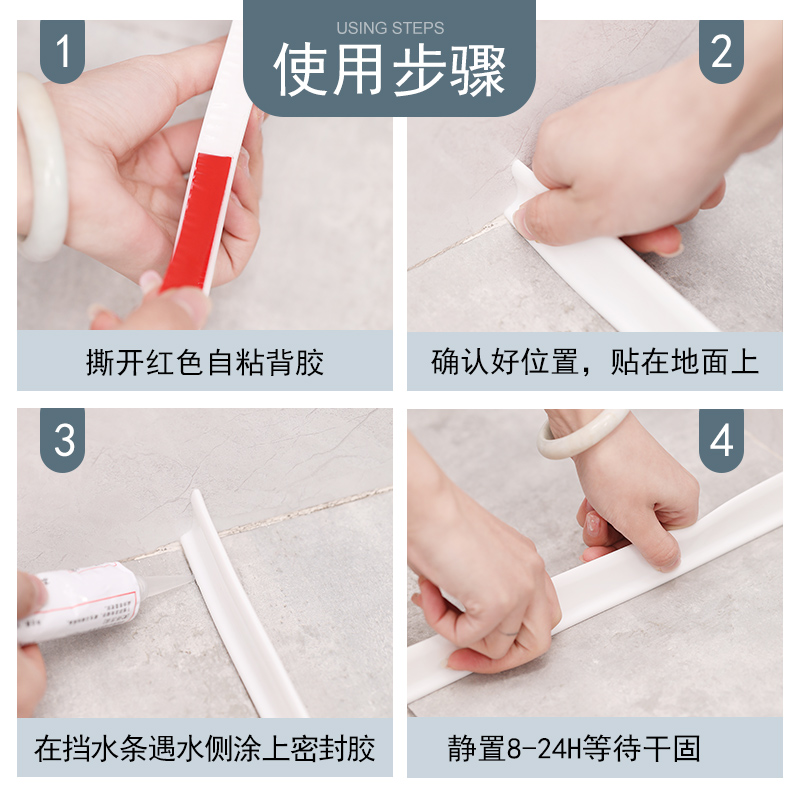 USING STEPS
使用步骤

1

撕开红色自粘背胶

2

确认好位置，贴在地面上

3

在挡水条遇水侧涂上密封胶

4

静置8-24H等待干固