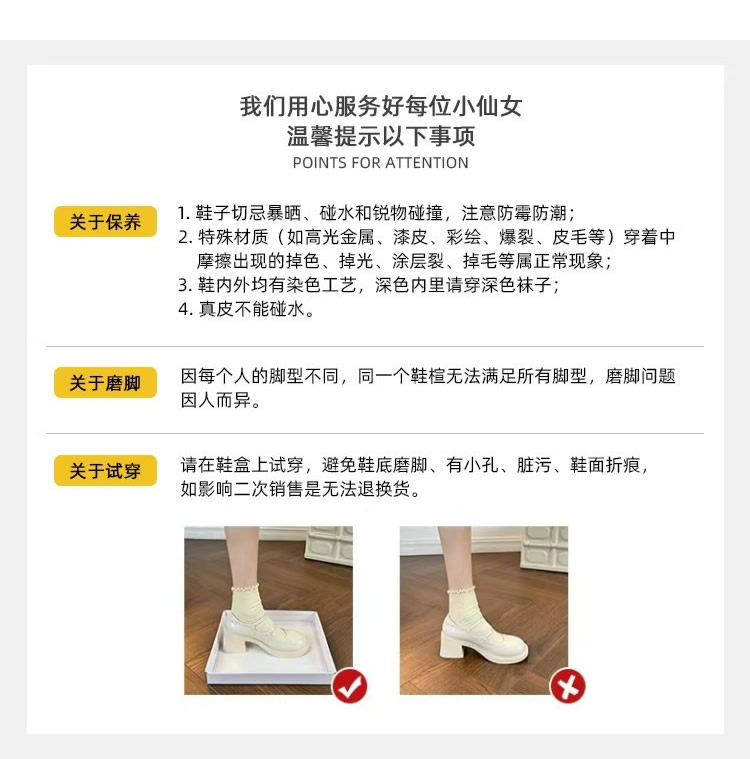 我们用心服务好每位小仙女
温馨提示以下事项
POINTS FOR ATTENTION

关于保养

1. 鞋子切忌暴晒、碰水和锐物碰撞，注意防霉防潮；
2. 特殊材质（如高光金属、漆皮、彩绘、爆裂、皮毛等）穿着中摩擦出现的掉色、掉光、涂层裂、掉毛等属正常现象；
3. 鞋内外均有染色工艺，深色内里请穿深色袜子；
4. 真皮不能碰水。

关于磨脚

因每个人的脚型不同，同一个鞋楦无法满足所有脚型，磨脚问题因人而异。

关于试穿

请在鞋盒上试穿，避免鞋底磨脚、有小孔、脏污、鞋面折痕，如影响二次销售是无法退换货。