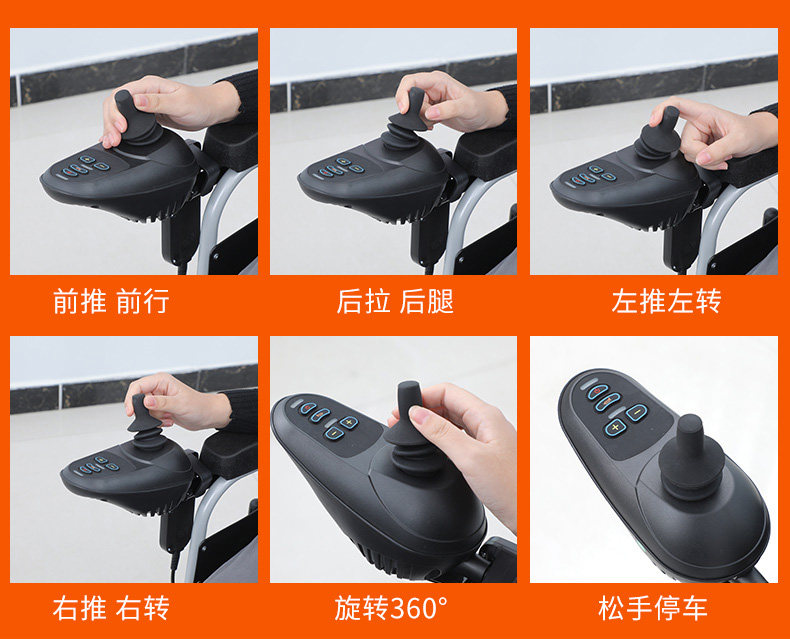 前推 前行

后拉 后腿

左推左转

右推 右转

旋转360°

松手停车