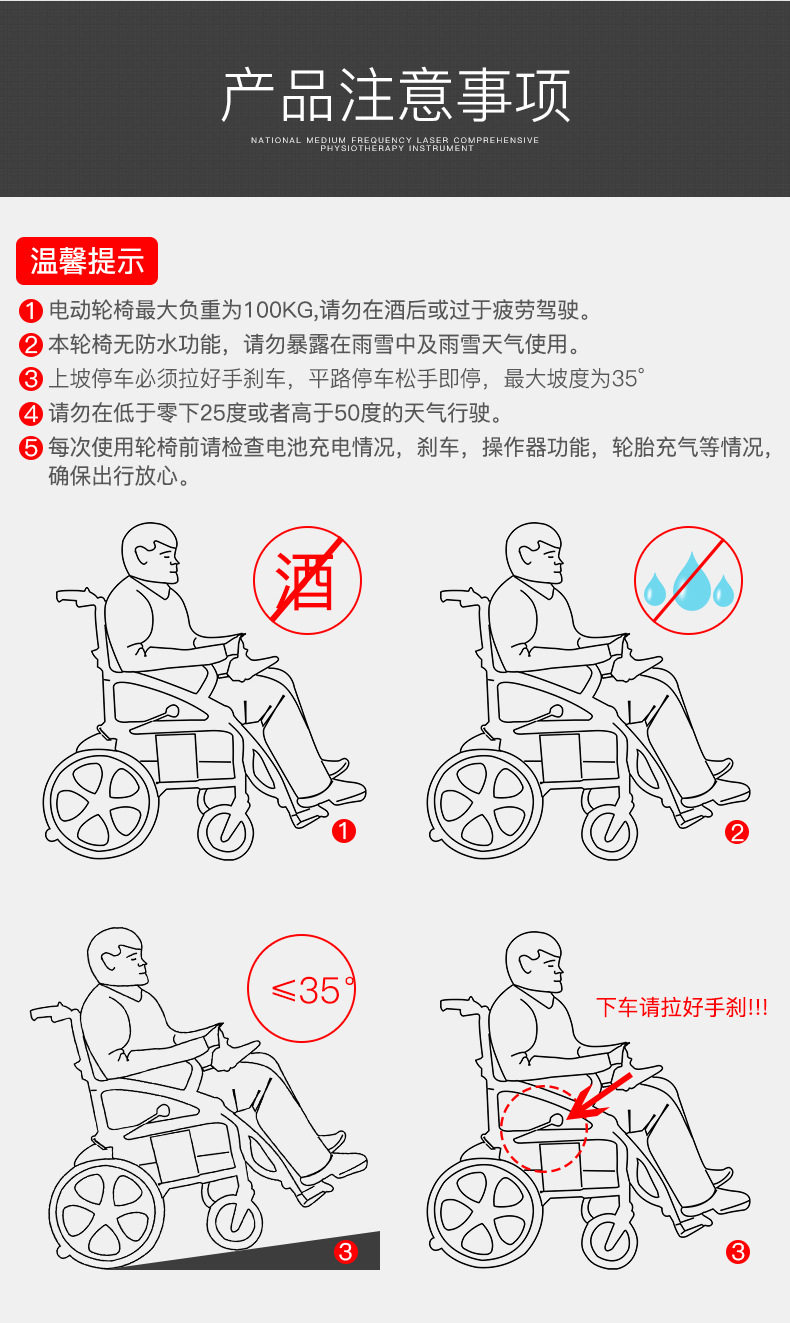 产品注意事项

NATIONAL MEDIUM FREQUENCY LASER COMPREHENSIVE PHYSIOTHERAPY INSTRUMENT

温馨提示

❶ 电动轮椅最大负重为100KG,请勿在酒后或过于疲劳驾驶。
❷ 本轮椅无防水功能，请勿暴露在雨雪中及雨雪天气使用。
❸ 上坡停车必须拉好手刹车，平路停车松手即停，最大坡度为35°
❹ 请勿在低于零下25度或者高于50度的天气行驶。
❺ 每次使用轮椅前请检查电池充电情况，刹车，操作器功能，轮胎充气等情况，确保出行放心。

酒

❶

❷

≤35°

❸

下车请拉好手刹!!!

❸