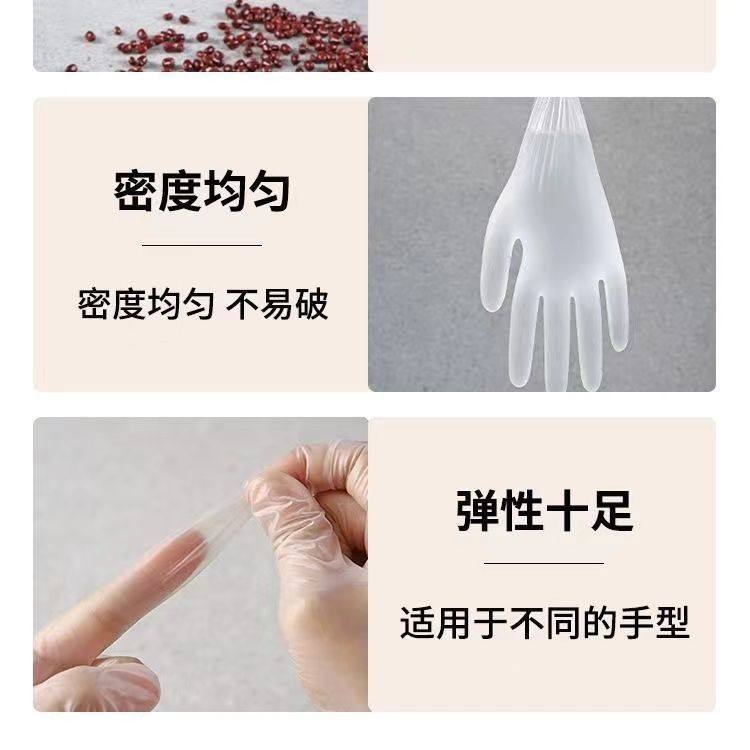 密度均匀

密度均匀 不易破

弹性十足

适用于不同的手型